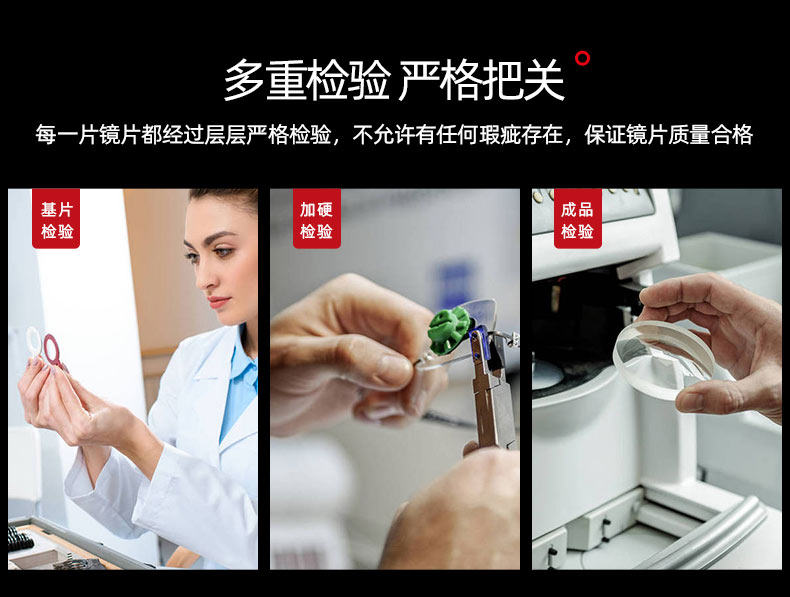 多重检验 严格把关

每一片镜片都经过层层严格检验，不允许有任何瑕疵存在，保证镜片质量合格

基片检验

加硬检验

成品检验