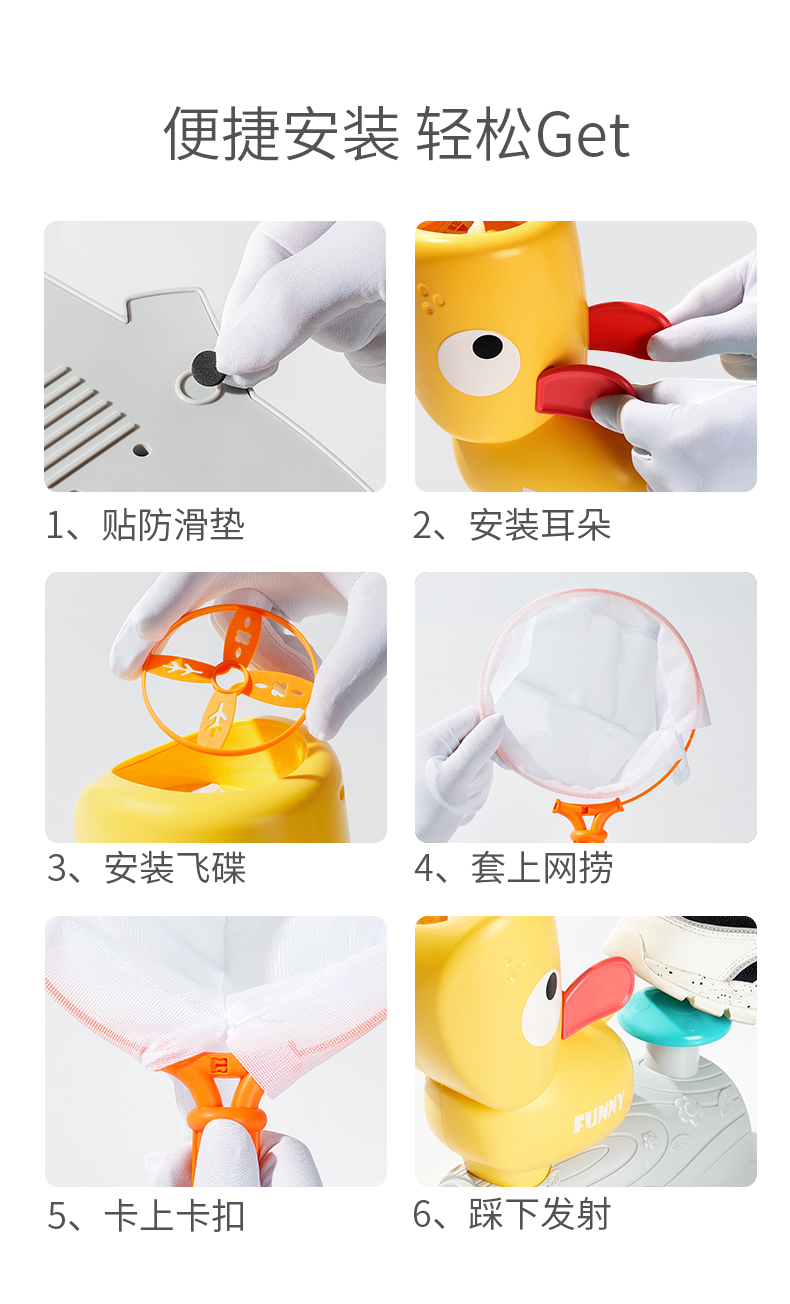 便捷安装 轻松Get

1、贴防滑垫

2、安装耳朵

3、安装飞碟

4、套上网捞

5、卡上卡扣

FUNNY

6、踩下发射