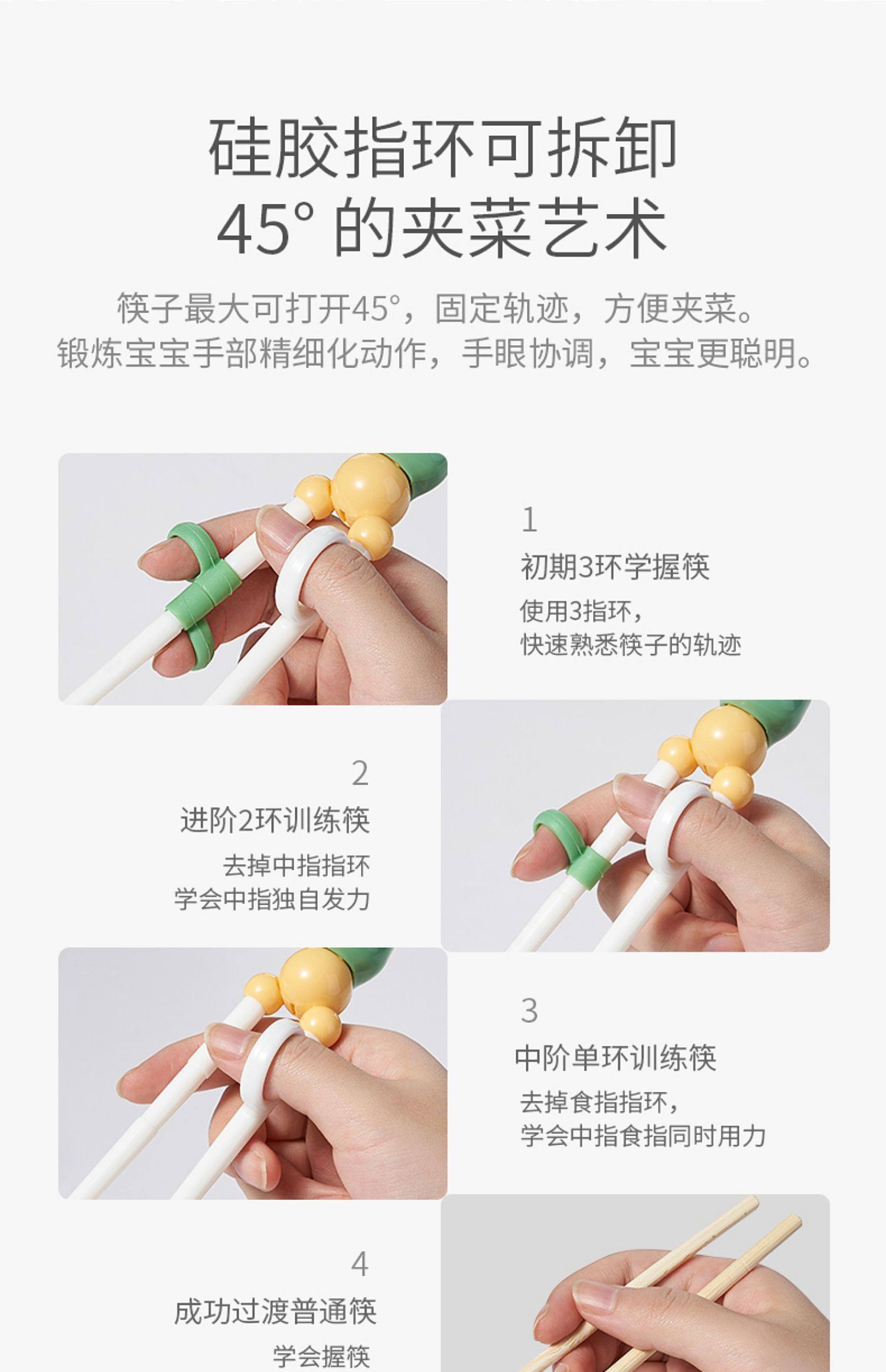 硅胶指环可拆卸
45° 的夹菜艺术

筷子最大可打开45°，固定轨迹，方便夹菜。
锻炼宝宝手部精细化动作，手眼协调，宝宝更聪明。

1
初期3环学握筷
使用3指环，
快速熟悉筷子的轨迹

2
进阶2环训练筷
去掉中指指环
学会中指独自发力

3
中阶单环训练筷
去掉食指指环，
学会中指食指同时用力

4
成功过渡普通筷
学会握筷