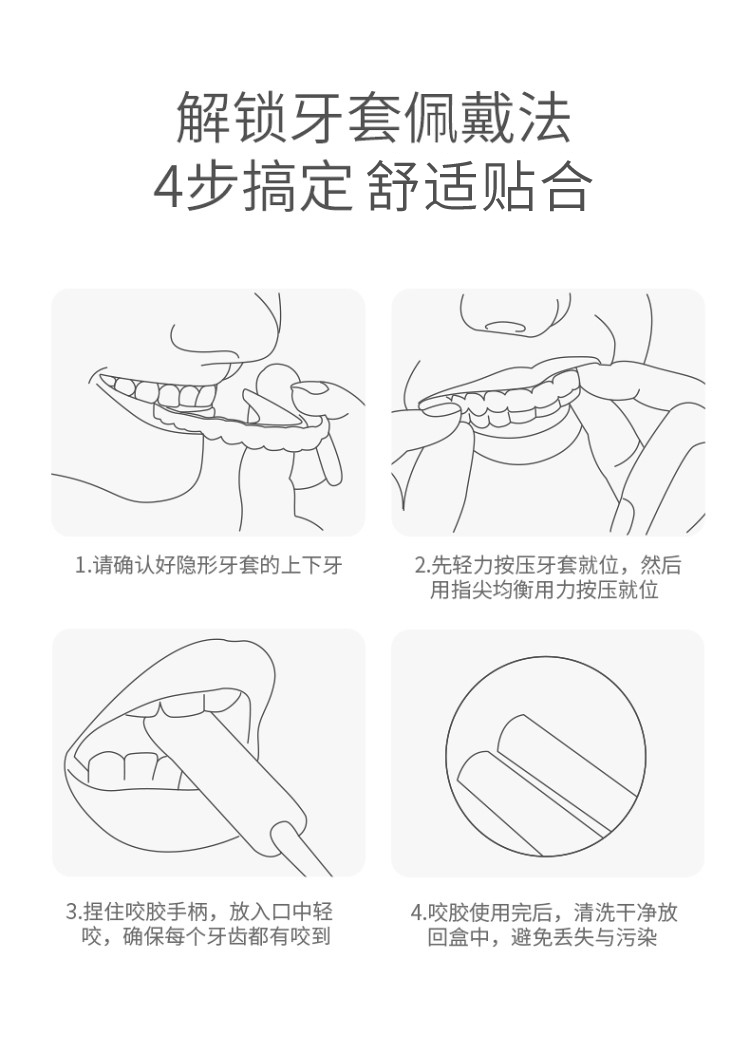 解锁牙套佩戴法
4步搞定 舒适贴合

1.请确认好隐形牙套的上下牙

2.先轻力按压牙套就位，然后用指尖均衡用力按压就位

3.捏住咬胶手柄，放入口中轻咬，确保每个牙齿都有咬到

4.咬胶使用完后，清洗干净放回盒中，避免丢失与污染