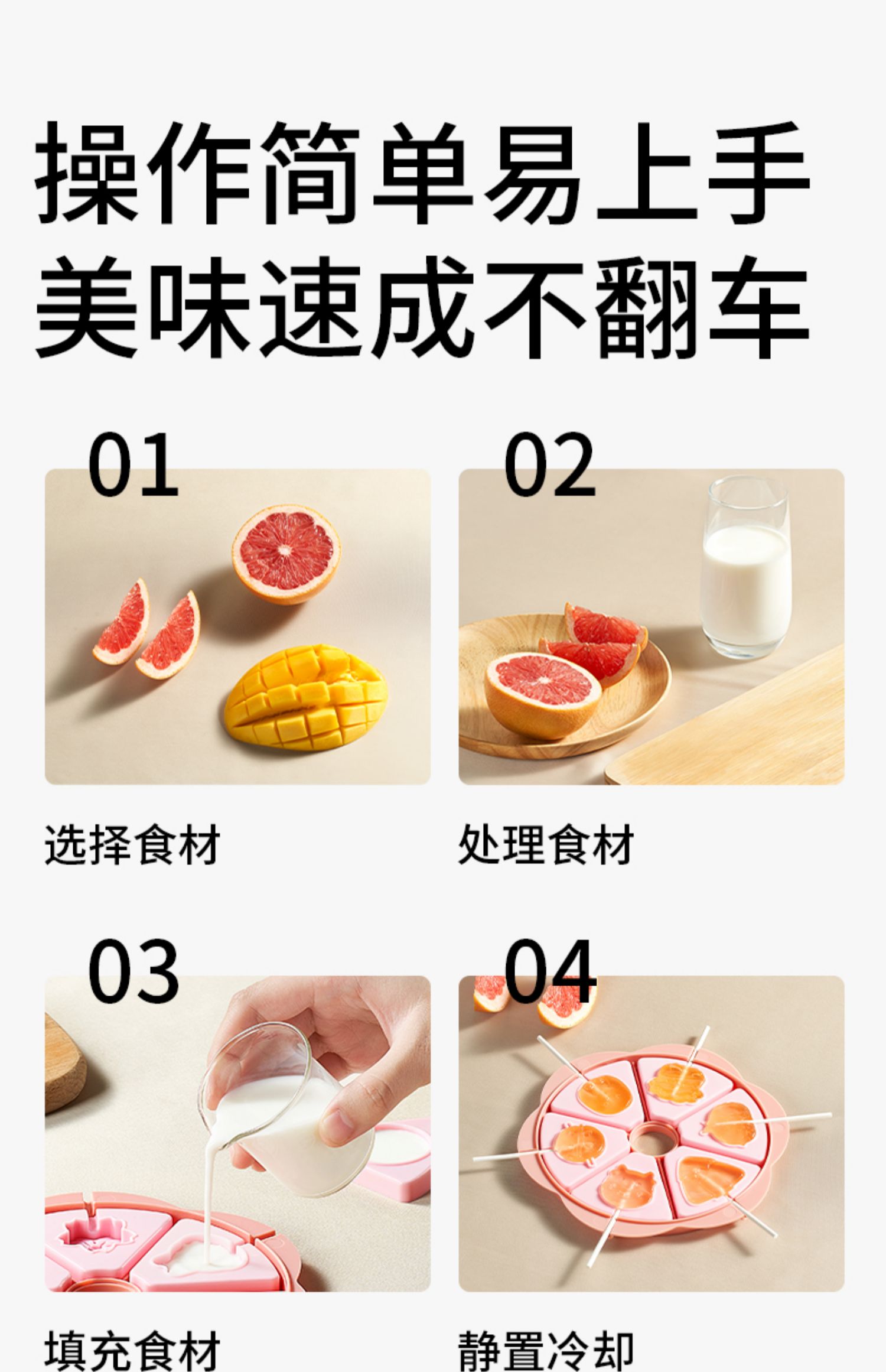 操作简单易上手
美味速成不翻车

01

选择食材

02

处理食材

03

填充食材

04

静置冷却