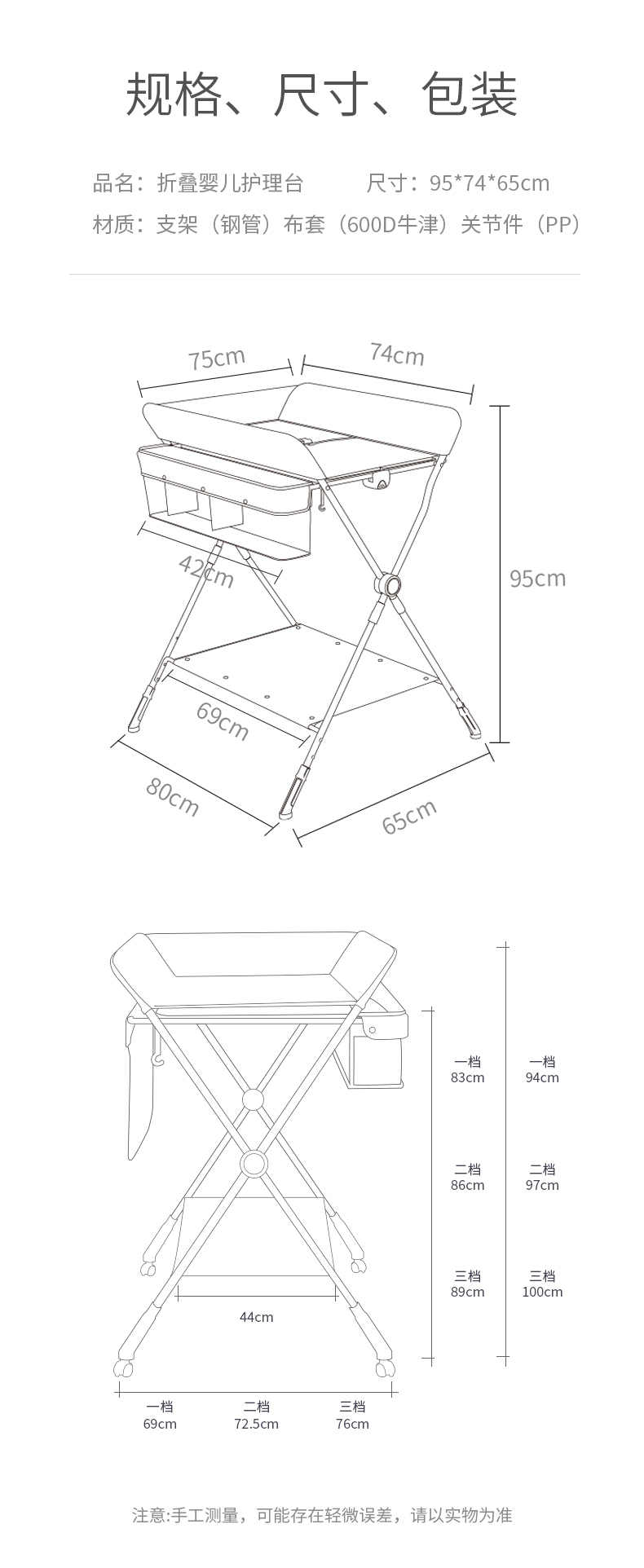 规格、尺寸、包装

品名：折叠婴儿护理台 尺寸：95*74*65cm

材质：支架（钢管）布套（600D牛津）关节件（PP）

75cm

74cm

42cm

95cm

69cm

80cm

65cm

一档
83cm

一档
94cm

二档
86cm

二档
97cm

三档
89cm

三档
100cm

44cm

一档
69cm

二档
72.5cm

三档
76cm

注意:手工测量，可能存在轻微误差，请以实物为准