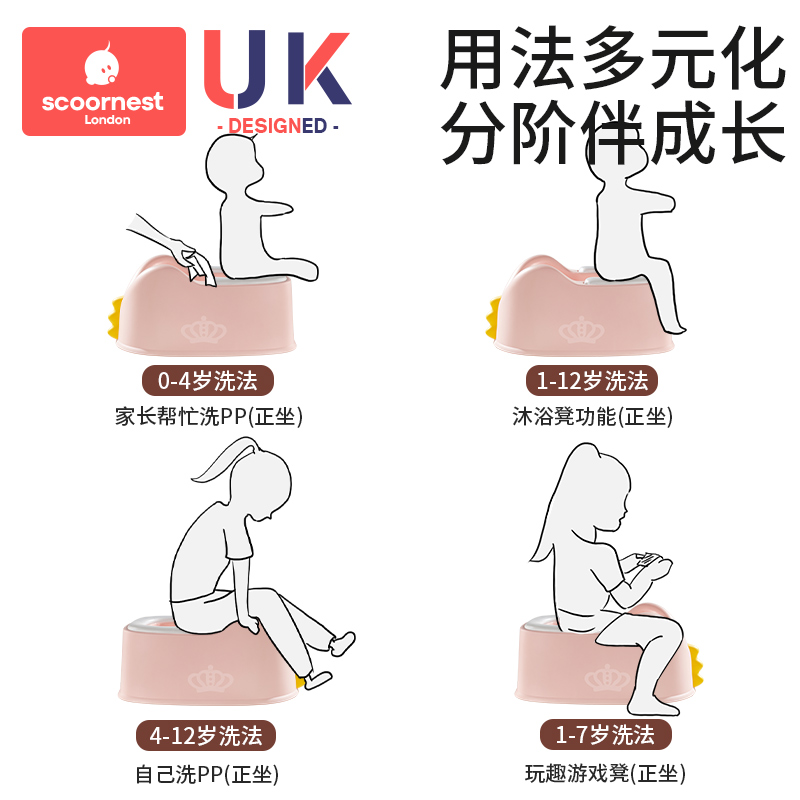 scoornest
London

UK
- DESIGNED -

用法多元化
分阶伴成长

0-4岁洗法
家长帮忙洗PP(正坐)

1-12岁洗法
沐浴凳功能(正坐)

4-12岁洗法
自己洗PP(正坐)

1-7岁洗法
玩趣游戏凳(正坐)