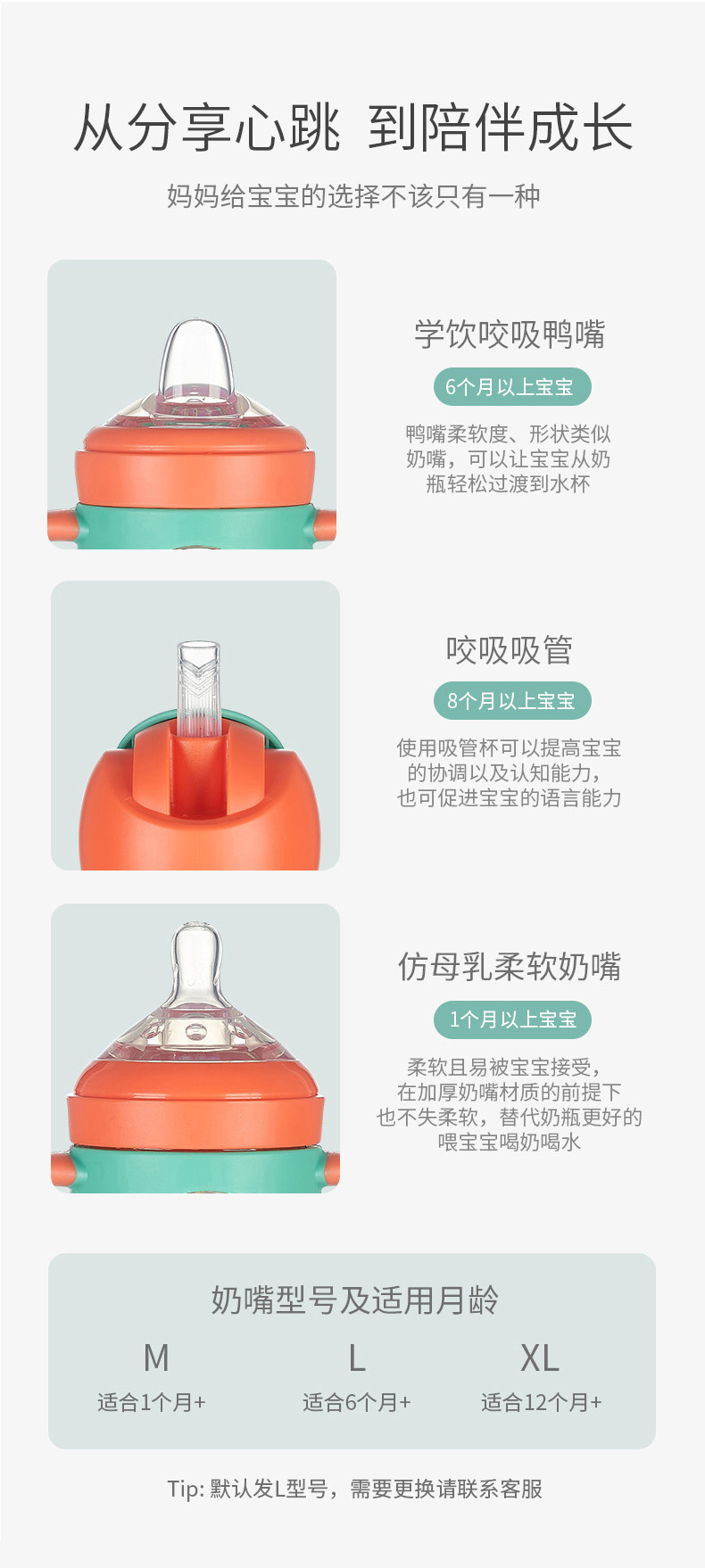 从分享心跳 到陪伴成长

妈妈给宝宝的选择不该只有一种

学饮咬吸鸭嘴

6个月以上宝宝

鸭嘴柔软度、形状类似奶嘴，可以让宝宝从奶瓶轻松过渡到水杯

咬吸吸管

8个月以上宝宝

使用吸管杯可以提高宝宝的协调以及认知能力，也可促进宝宝的语言能力

仿母乳柔软奶嘴

1个月以上宝宝

柔软且易被宝宝接受，在加厚奶嘴材质的前提下也不失柔软，替代奶瓶更好的喂宝宝喝奶喝水

奶嘴型号及适用月龄

| M | L | XL |
|---|---|---|
| 适合1个月+ | 适合6个月+ | 适合12个月+ |

Tip: 默认发L型号，需要更换请联系客服