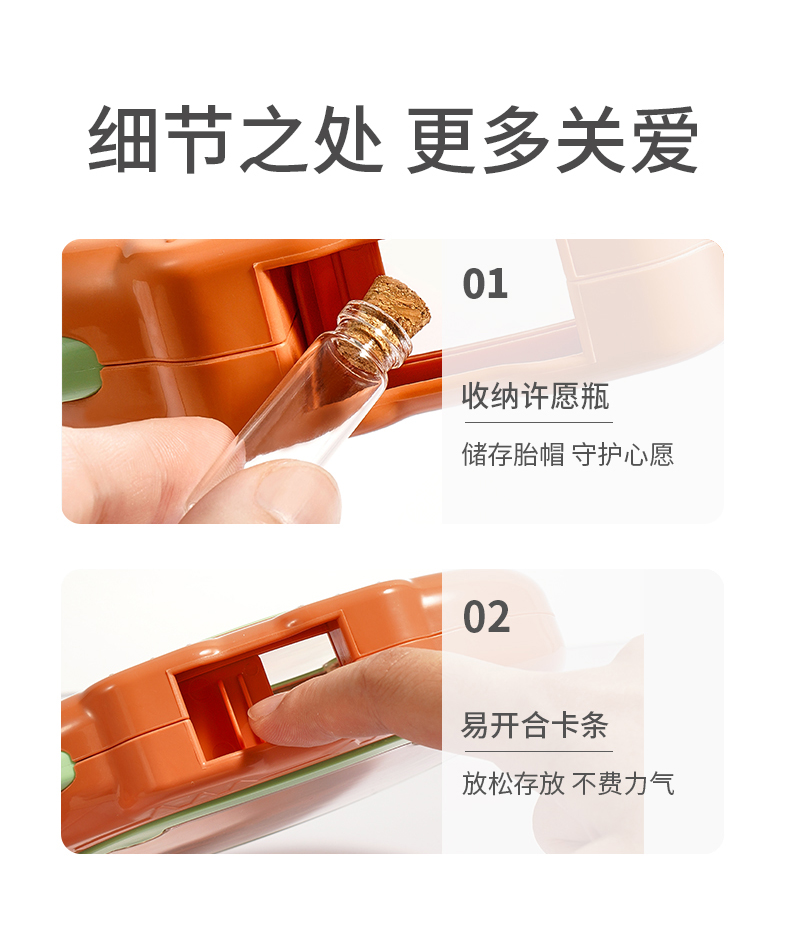 细节之处 更多关爱

01

收纳许愿瓶

储存胎帽 守护心愿

02

易开合卡条

放松存放 不费力气