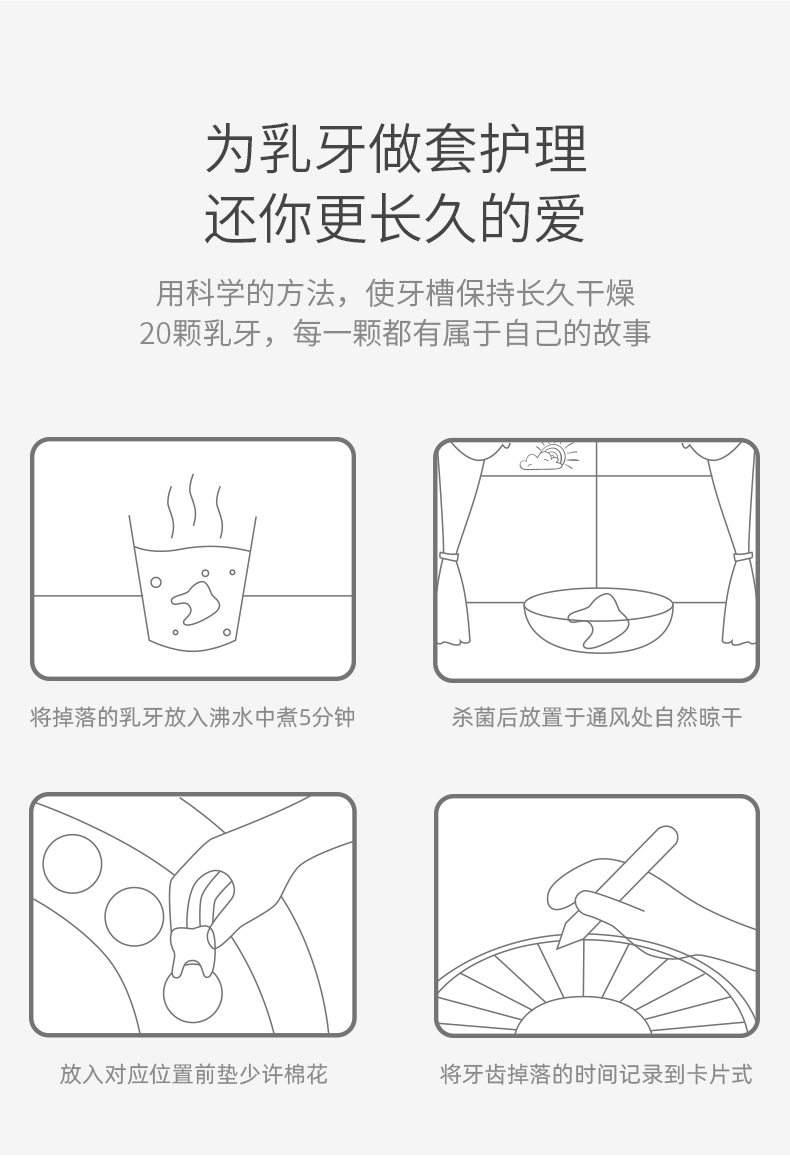 为乳牙做套护理
还你更长久的爱

用科学的方法，使牙槽保持长久干燥
20颗乳牙，每一颗都有属于自己的故事

将掉落的乳牙放入沸水中煮5分钟

杀菌后放置于通风处自然晾干

放入对应位置前垫少许棉花

将牙齿掉落的时间记录到卡片式