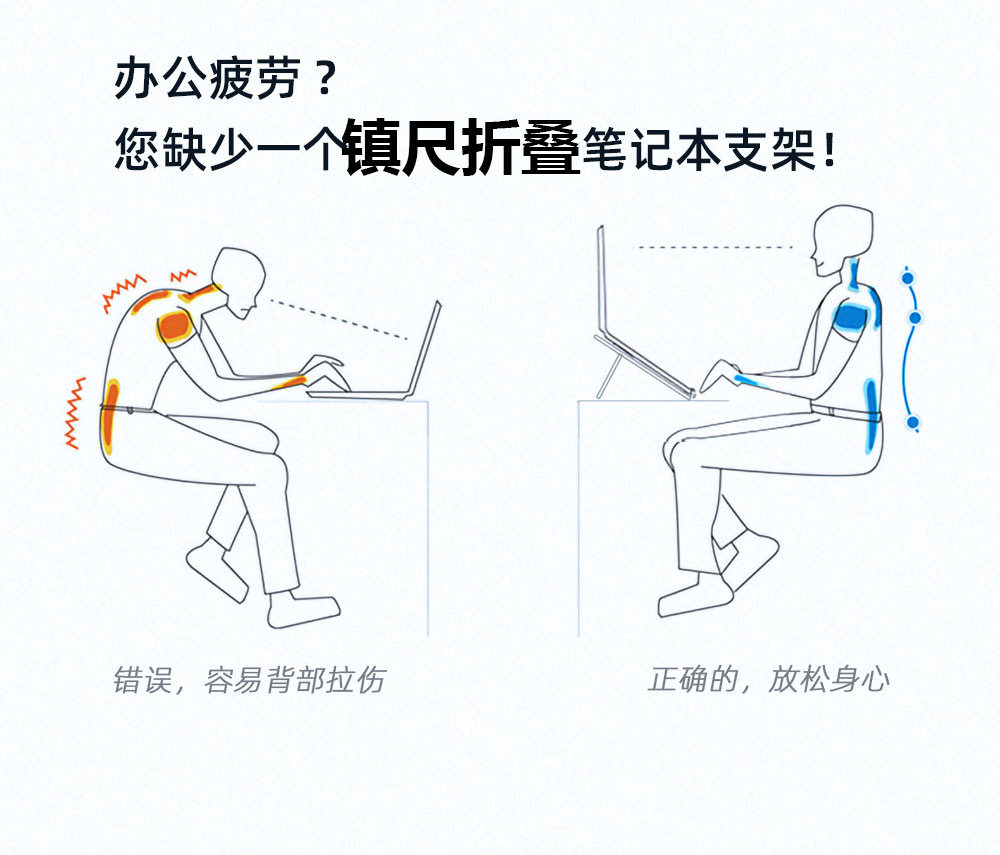 办公疲劳？

您缺少一个镇尺折叠笔记本支架！

错误，容易背部拉伤

正确的，放松身心