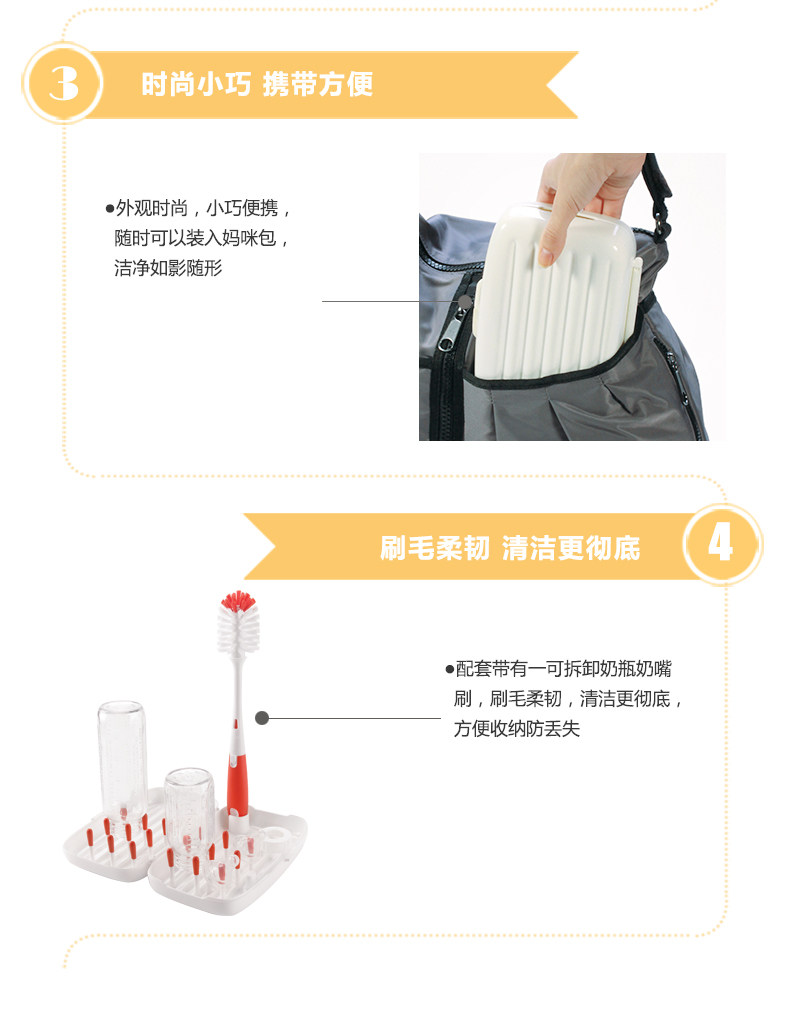 3 时尚小巧 携带方便

●外观时尚，小巧便携，随时可以装入妈咪包，洁净如影随形

刷毛柔韧 清洁更彻底 4

●配套带有一可拆卸奶瓶奶嘴刷，刷毛柔韧，清洁更彻底，方便收纳防丢失