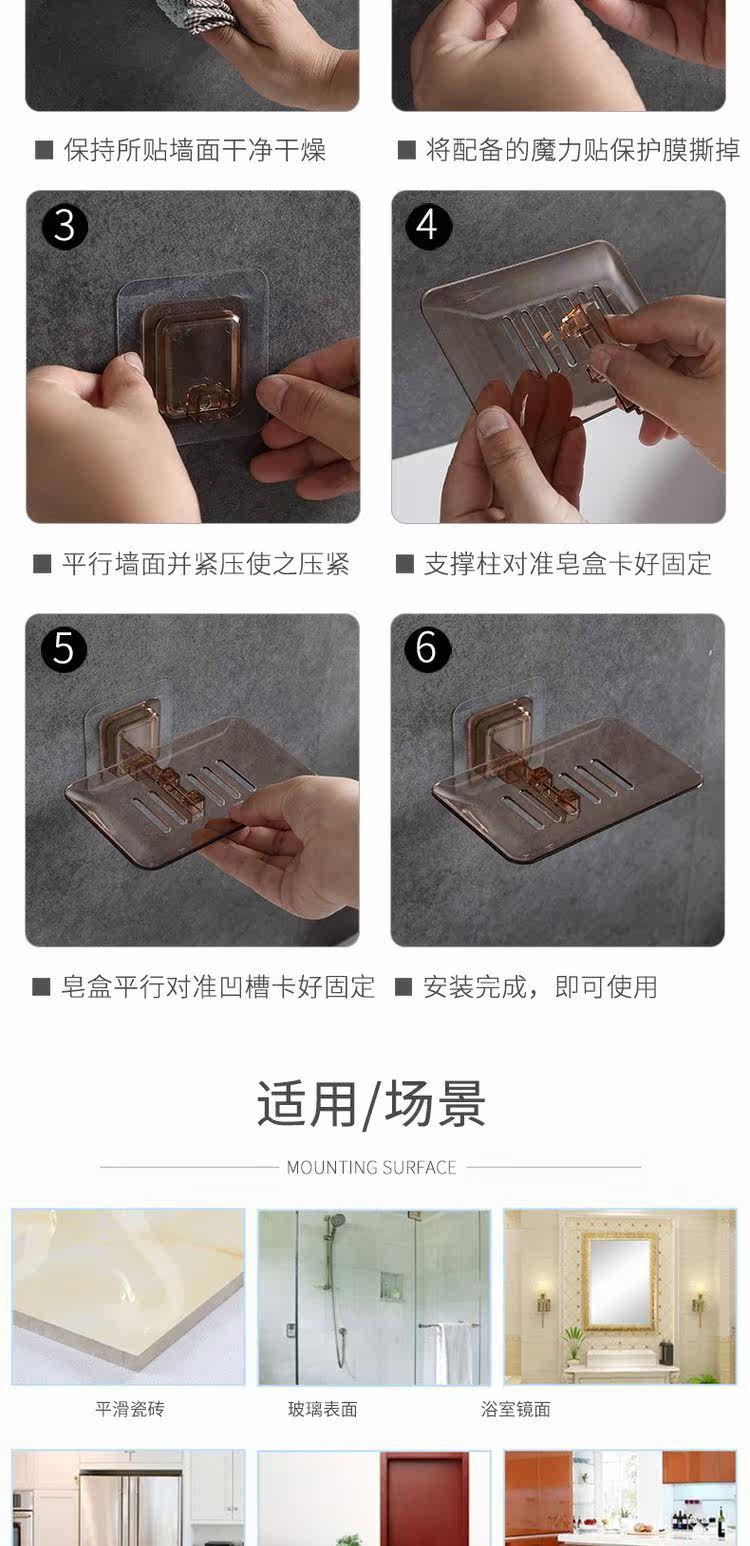 ■ 保持所贴墙面干净干燥

■ 将配备的魔力贴保护膜撕掉

3

4

■ 平行墙面并紧压使之压紧

■ 支撑柱对准皂盒卡好固定

5

6

■ 皂盒平行对准凹槽卡好固定

■ 安装完成，即可使用

适用/场景

MOUNTING SURFACE

平滑瓷砖

玻璃表面

浴室镜面