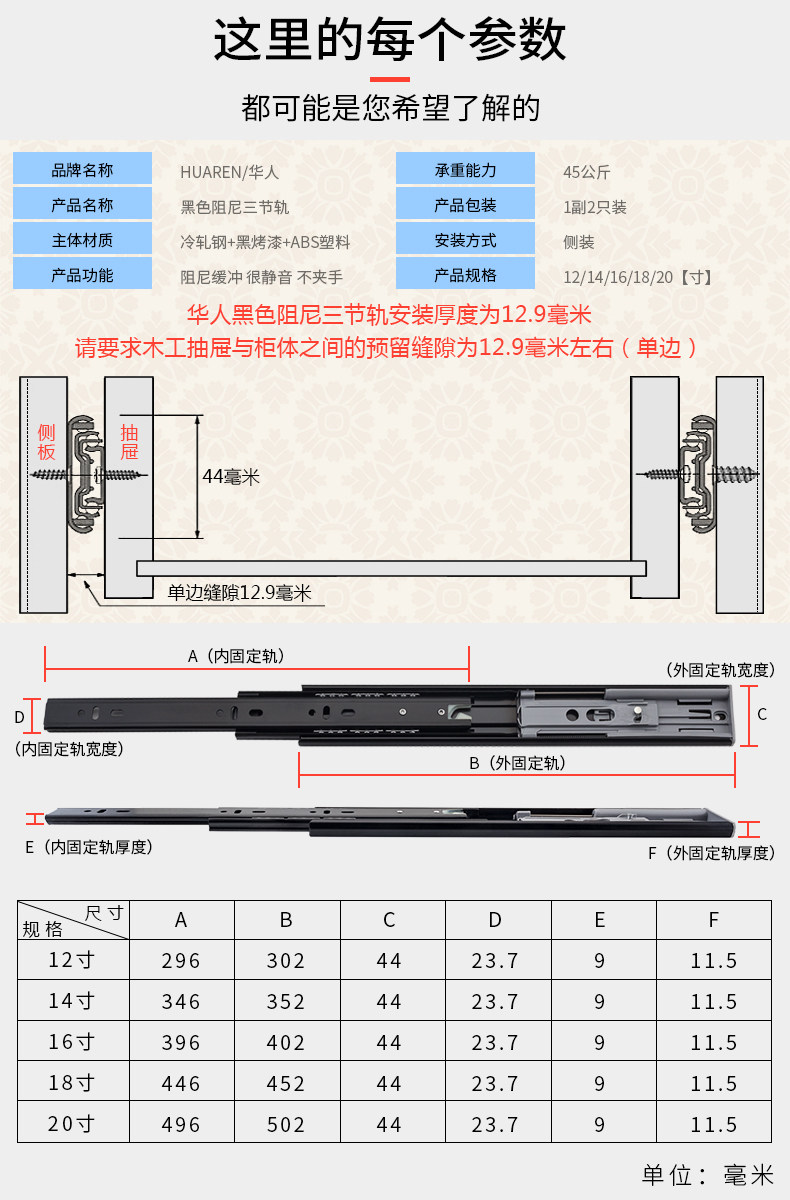 这里的每个参数

都可能是您希望了解的

| 品牌名称 | HUAREN/华人 | 承重能力 | 45公斤 |
|---|---|---|---|
| 产品名称 | 黑色阻尼三节轨 | 产品包装 | 1副2只装 |
| 主体材质 | 冷轧钢+黑烤漆+ABS塑料 | 安装方式 | 侧装 |
| 产品功能 | 阻尼缓冲 很静音 不夹手 | 产品规格 | 12/14/16/18/20【寸】 |

华人黑色阻尼三节轨安装厚度为12.9毫米

请要求木工抽屉与柜体之间的预留缝隙为12.9毫米左右（单边）

侧板

抽屉

44毫米

单边缝隙12.9毫米

A（内固定轨）

（外固定轨宽度）

D

C

（内固定轨宽度）

B（外固定轨）

E（内固定轨厚度）

F（外固定轨厚度）

| 尺寸 规格 | A | B | C | D | E | F |
|---|---|---|---|---|---|---|
| 12寸 | 296 | 302 | 44 | 23.7 | 9 | 11.5 |
| 14寸 | 346 | 352 | 44 | 23.7 | 9 | 11.5 |
| 16寸 | 396 | 402 | 44 | 23.7 | 9 | 11.5 |
| 18寸 | 446 | 452 | 44 | 23.7 | 9 | 11.5 |
| 20寸 | 496 | 502 | 44 | 23.7 | 9 | 11.5 |

单位：毫米