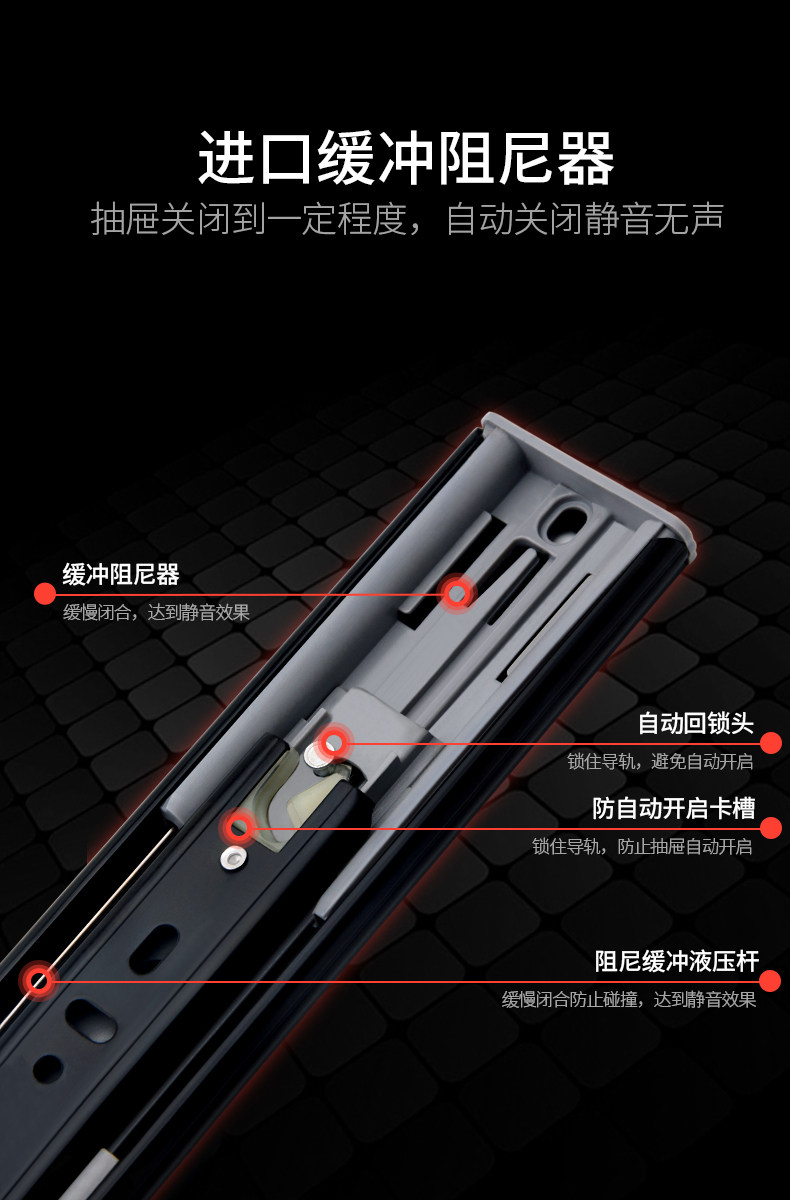 进口缓冲阻尼器

抽屉关闭到一定程度，自动关闭静音无声

缓冲阻尼器
缓慢闭合，达到静音效果

自动回锁头
锁住导轨，避免自动开启

防自动开启卡槽
锁住导轨，防止抽屉自动开启

阻尼缓冲液压杆
缓慢闭合防止碰撞，达到静音效果