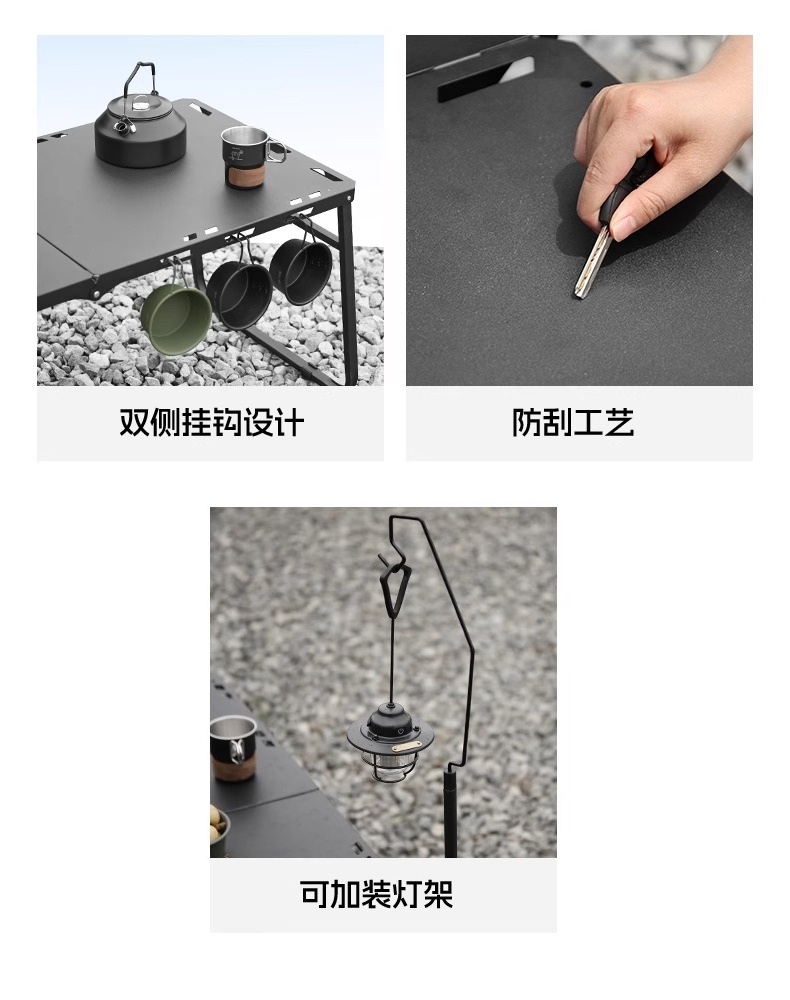 双侧挂钩设计

防刮工艺

可加装灯架