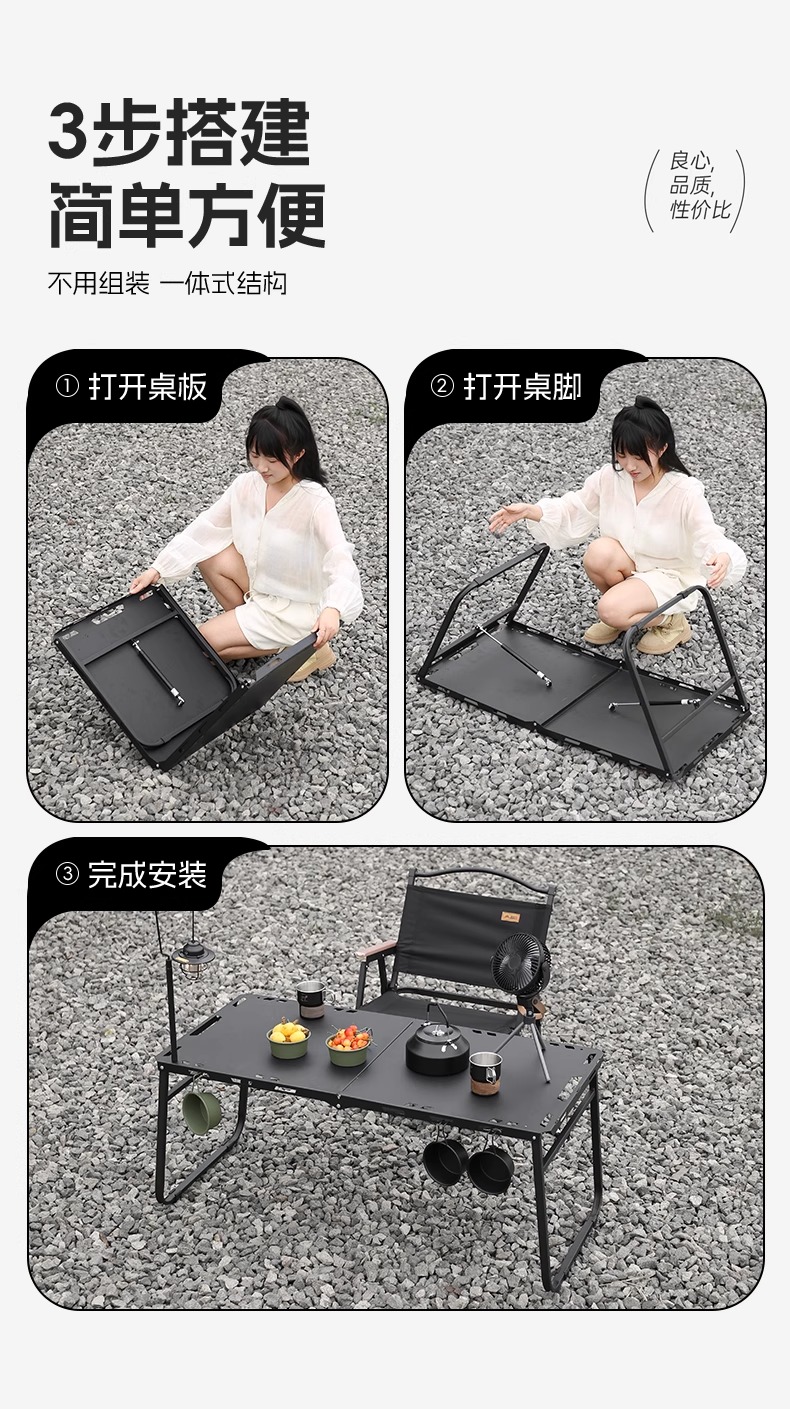 3步搭建
简单方便

不用组装 一体式结构

良心,
品质,
性价比

① 打开桌板

② 打开桌脚

③ 完成安装