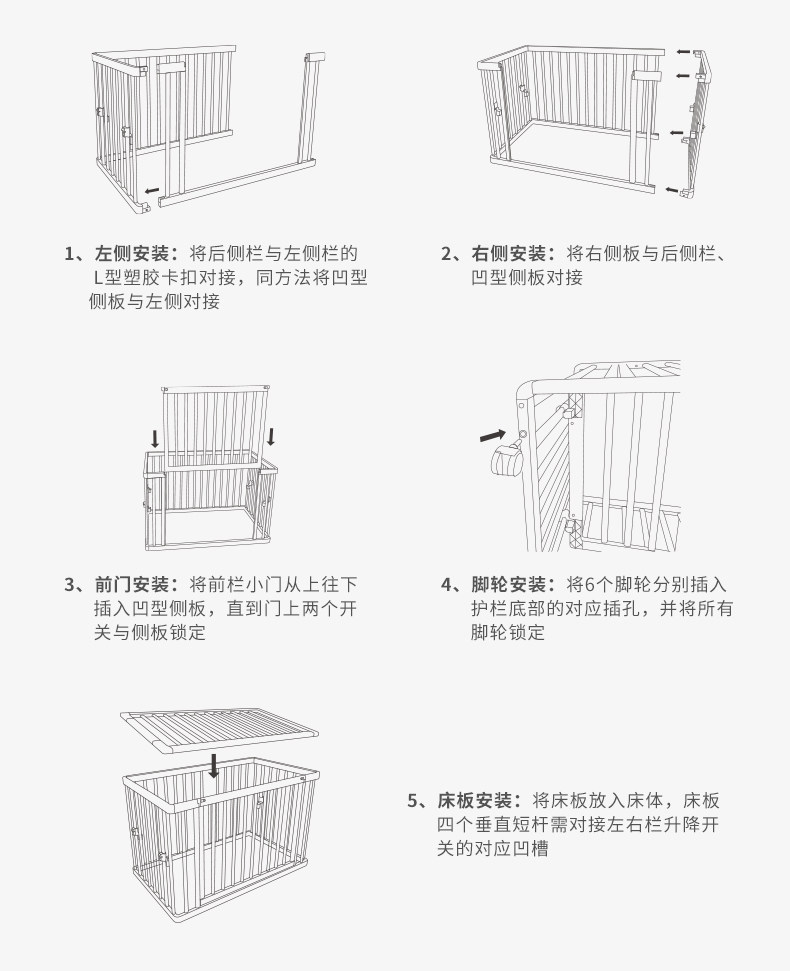 1、左侧安装：将后侧栏与左侧栏的L型塑胶卡扣对接，同方法将凹型侧板与左侧对接

2、右侧安装：将右侧板与后侧栏、凹型侧板对接

3、前门安装：将前栏小门从上往下插入凹型侧板，直到门上两个开关与侧板锁定

4、脚轮安装：将6个脚轮分别插入护栏底部的对应插孔，并将所有脚轮锁定

5、床板安装：将床板放入床体，床板四个垂直短杆需对接左右栏升降开关的对应凹槽