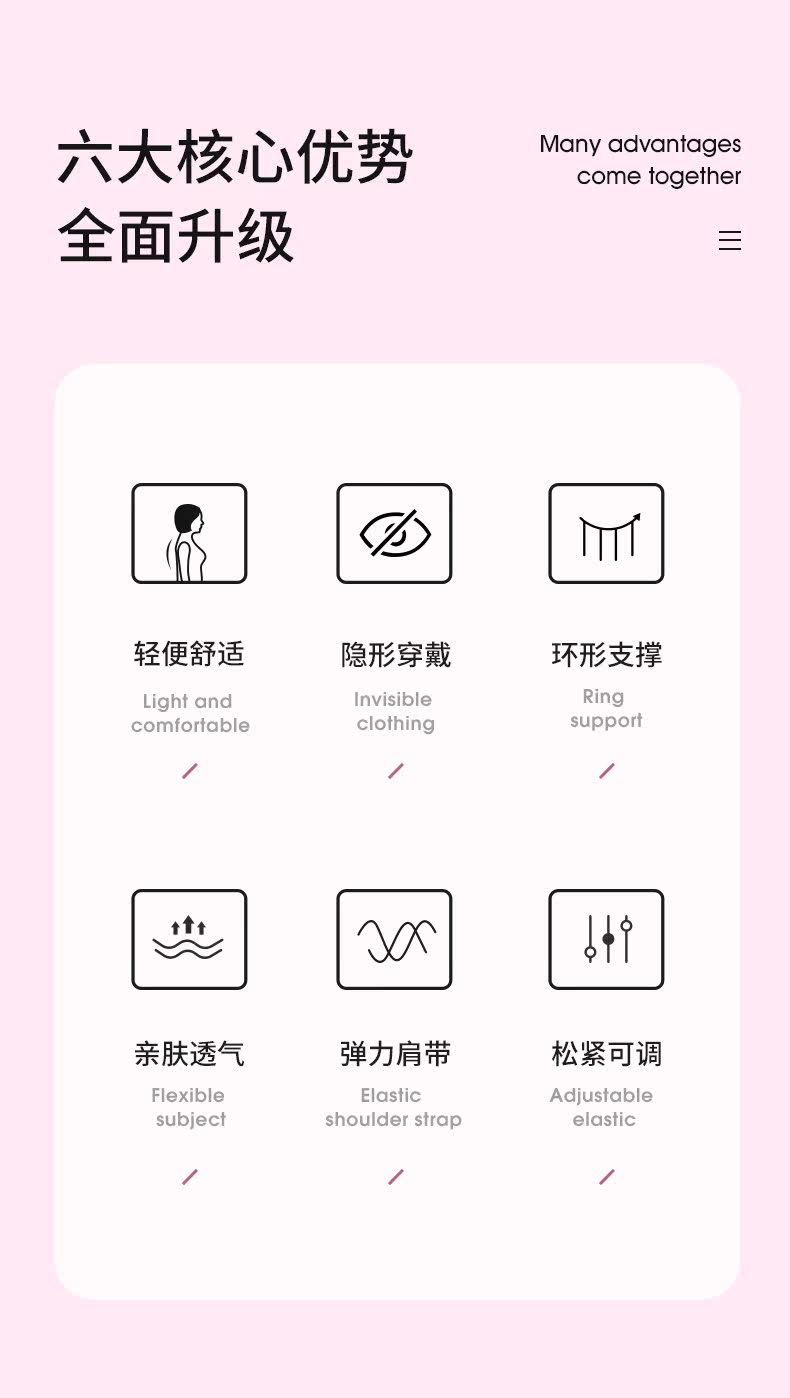 六大核心优势
全面升级

Many advantages
come together

轻便舒适
Light and comfortable

隐形穿戴
Invisible clothing

环形支撑
Ring support

亲肤透气
Flexible subject

弹力肩带
Elastic shoulder strap

松紧可调
Adjustable elastic