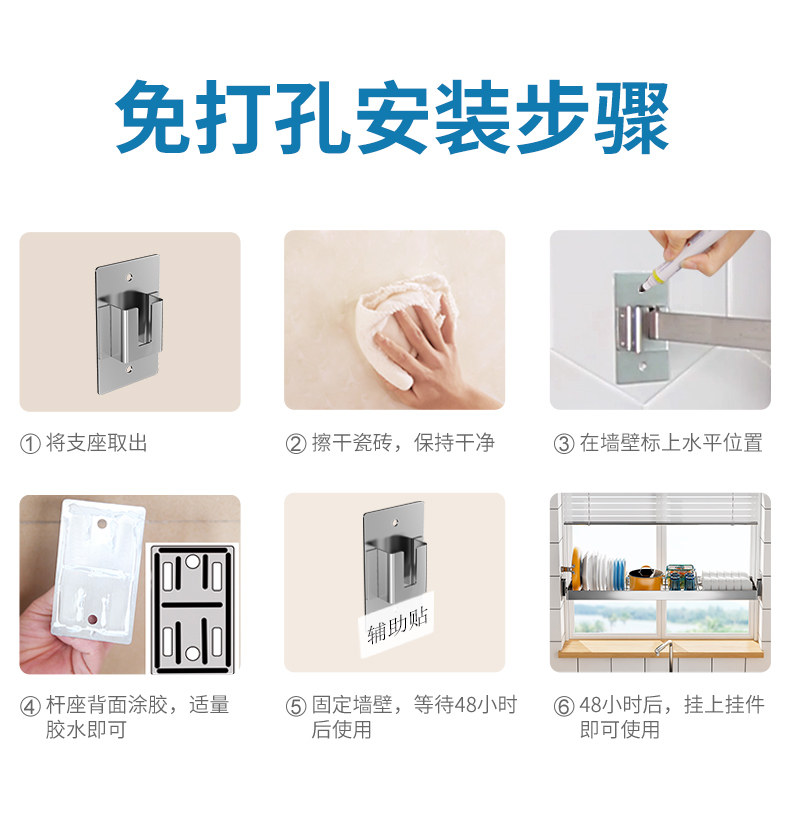 免打孔安装步骤

① 将支座取出

② 擦干瓷砖，保持干净

③ 在墙壁标上水平位置

④ 杆座背面涂胶，适量胶水即可

辅助贴

⑤ 固定墙壁，等待48小时后使用

⑥ 48小时后，挂上挂件即可使用