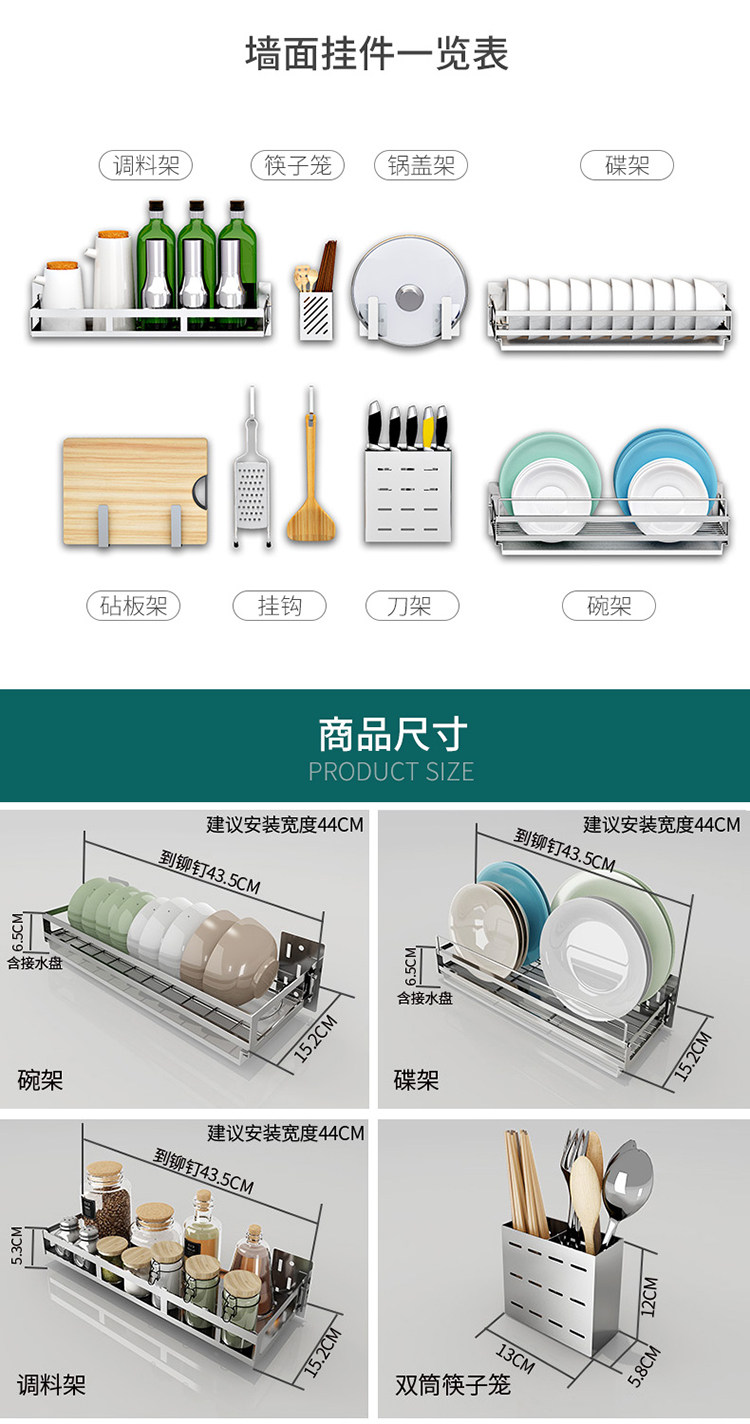 墙面挂件一览表

调料架 筷子笼 锅盖架 碟架

砧板架 挂钩 刀架 碗架

商品尺寸
PRODUCT SIZE

建议安装宽度44CM
到铆钉43.5CM
6.5CM
含接水盘
15.2CM
碗架

建议安装宽度44CM
到铆钉43.5CM
6.5CM
含接水盘
15.2CM
碟架

建议安装宽度44CM
到铆钉43.5CM
5.3CM
15.2CM
调料架

12CM
13CM
5.8CM
双筒筷子笼