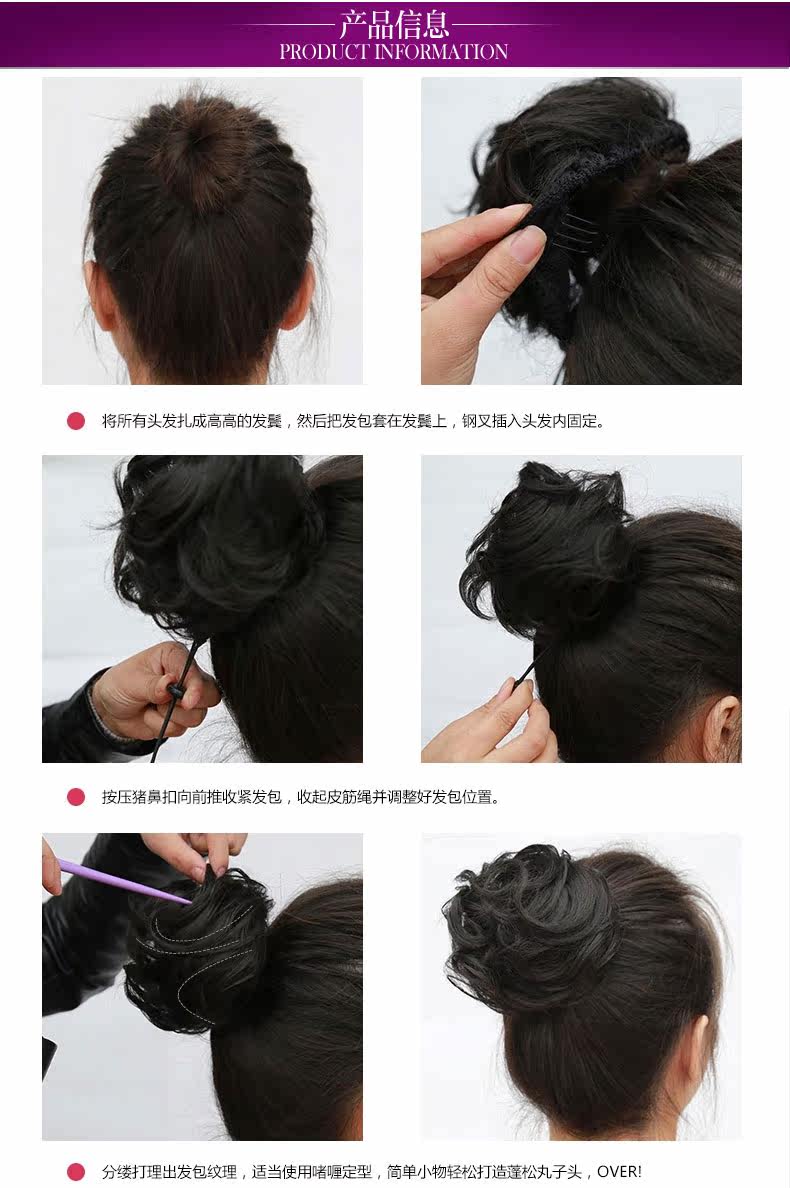 产品信息
PRODUCT INFORMATION

将所有头发扎成高高的发鬓，然后把发包套在发鬓上，钢叉插入头发内固定。

按压猪鼻扣向前推收紧发包，收起皮筋绳并调整好发包位置。

分缕打理出发包纹理，适当使用啫喱定型，简单小物轻松打造蓬松丸子头，OVER!