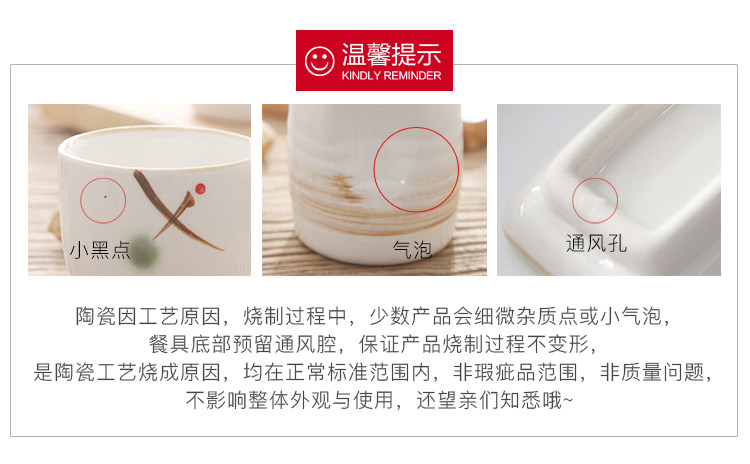 温馨提示
KINDLY REMINDER

小黑点

气泡

通风孔

陶瓷因工艺原因，烧制过程中，少数产品会细微杂质点或小气泡，
餐具底部预留通风腔，保证产品烧制过程不变形，
是陶瓷工艺烧成原因，均在正常标准范围内，非瑕疵品范围，非质量问题，
不影响整体外观与使用，还望亲们知悉哦~