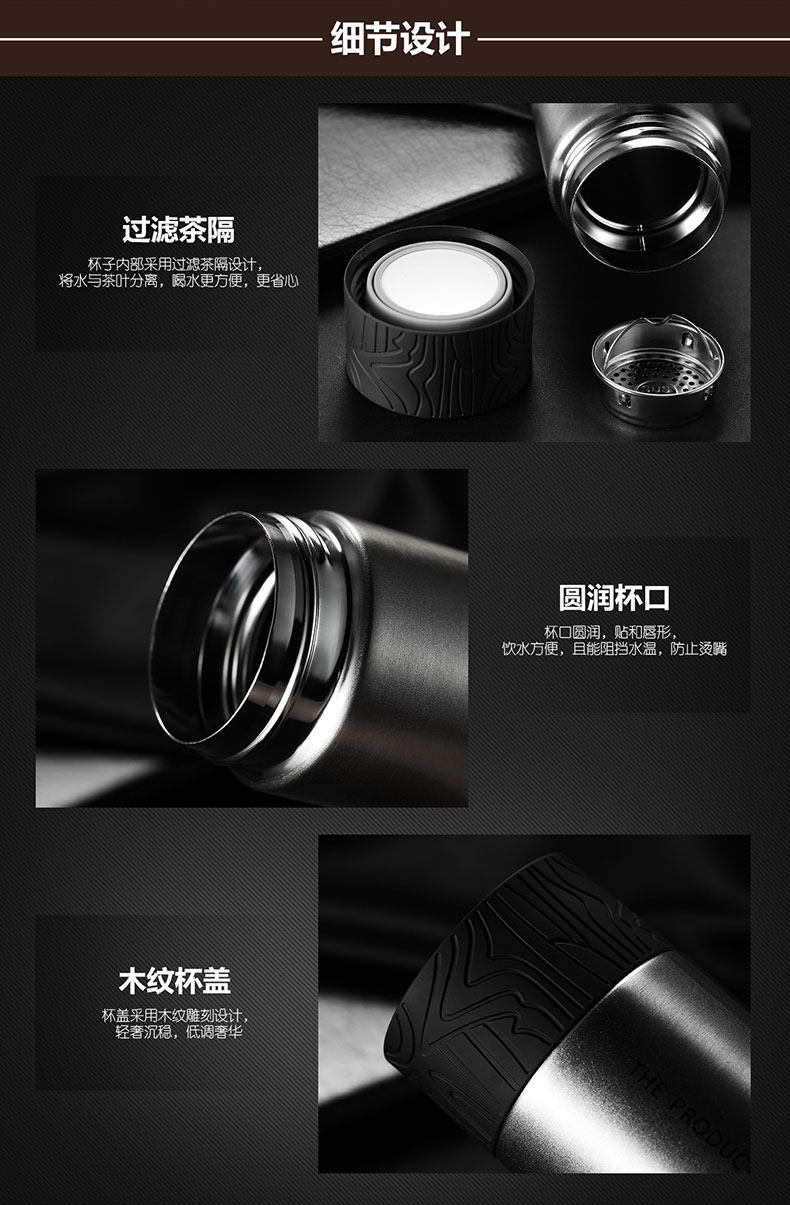 细节设计

过滤茶隔
杯子内部采用过滤茶隔设计，将水与茶叶分离，喝水更方便，更省心

圆润杯口
杯口圆润，贴和唇形，饮水方便，且能阻挡水温，防止烫嘴

木纹杯盖
杯盖采用木纹雕刻设计，轻奢沉稳，低调奢华

THE PRODUC