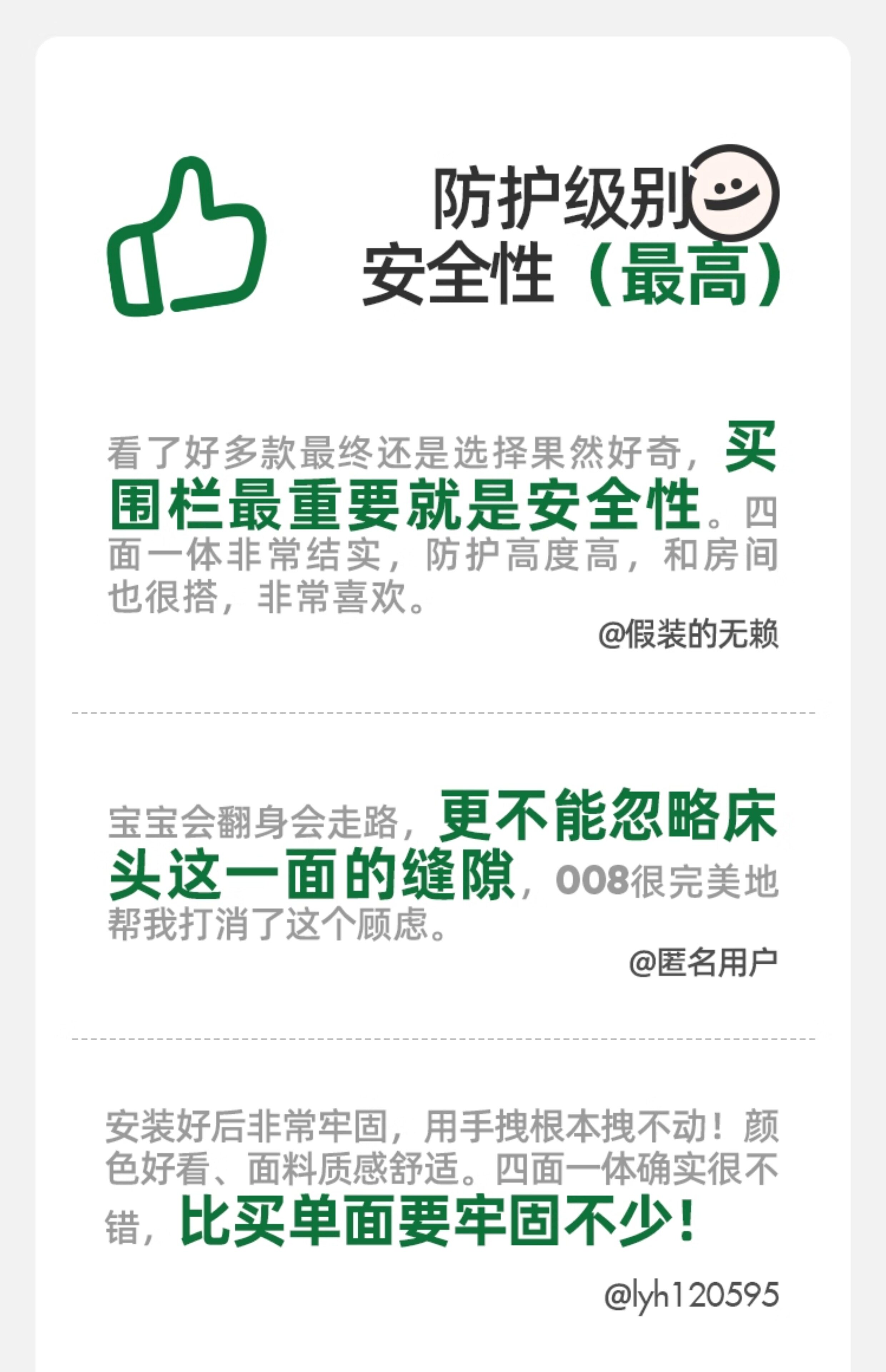 防护级别
安全性（最高）

看了好多款最终还是选择果然好奇，买围栏最重要就是安全性。四面一体非常结实，防护高度高，和房间也很搭，非常喜欢。

@假装的无赖

宝宝会翻身会走路，更不能忽略床头这一面的缝隙，008很完美地帮我打消了这个顾虑。

@匿名用户

安装好后非常牢固，用手拽根本拽不动！颜色好看、面料质感舒适。四面一体确实很不错，比买单面要牢固不少！

@lyh120595