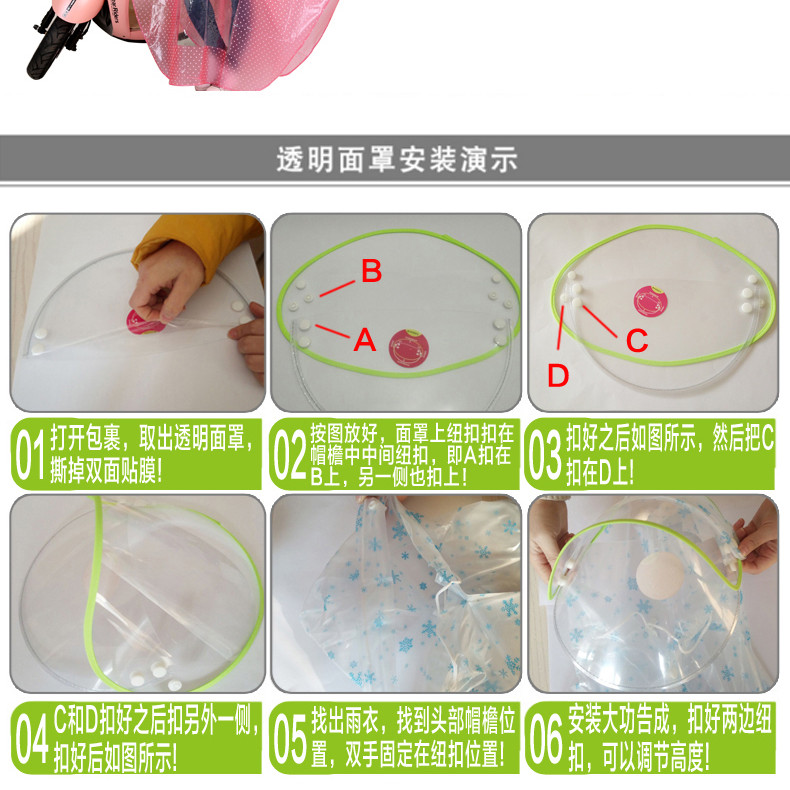 透明面罩安装演示

B

A

C

D

01 打开包裹，取出透明面罩，撕掉双面贴膜！

02 按图放好，面罩上纽扣扣在帽檐中中间纽扣，即A扣在B上，另一侧也扣上！

03 扣好之后如图所示，然后把C扣在D上！

04 C和D扣好之后扣另外一侧，扣好后如图所示！

05 找出雨衣，找到头部帽檐位置，双手固定在纽扣位置！

06 安装大功告成，扣好两边纽扣，可以调节高度！