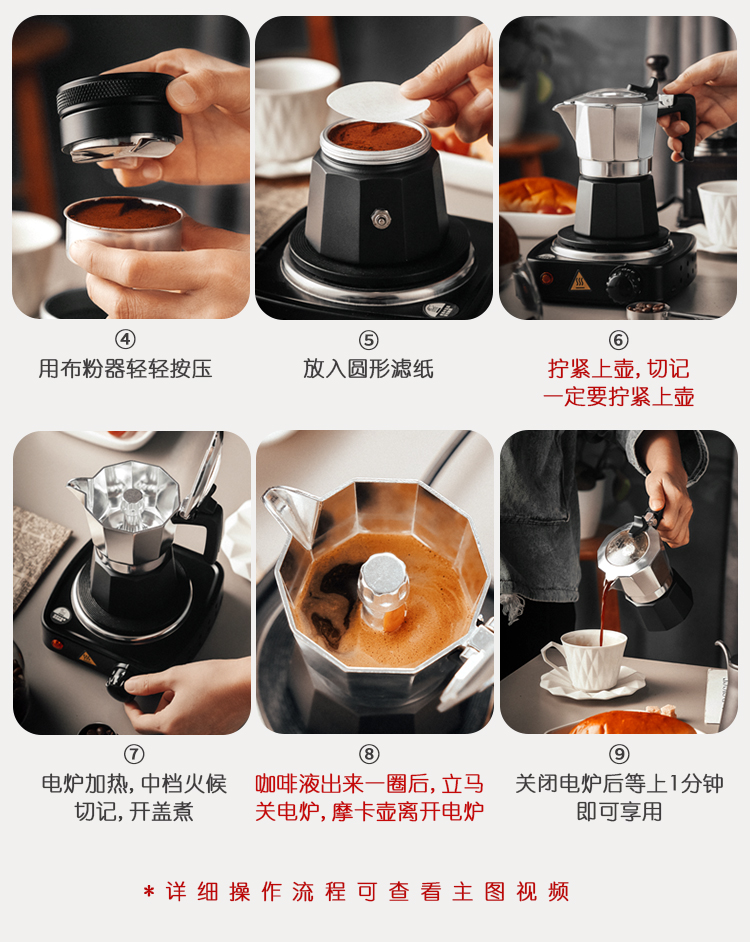 ④
用布粉器轻轻按压

⑤
放入圆形滤纸

⑥
拧紧上壶，切记
一定要拧紧上壶

⑦
电炉加热，中档火候
切记，开盖煮

⑧
咖啡液出来一圈后，立马
关电炉，摩卡壶离开电炉

⑨
关闭电炉后等上1分钟
即可享用

＊详细操作流程可查看主图视频