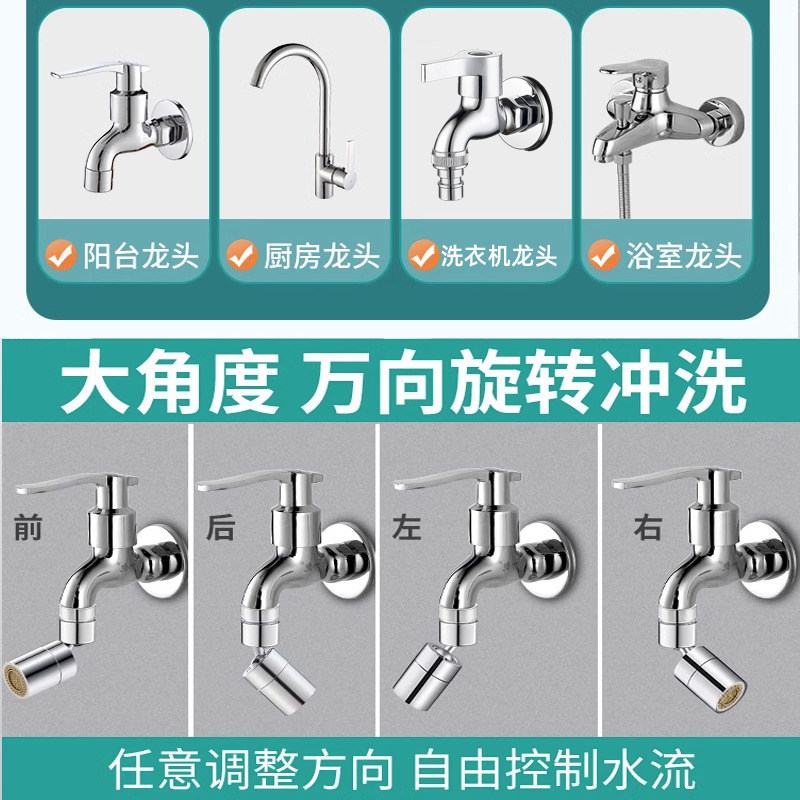 阳台龙头

厨房龙头

洗衣机龙头

浴室龙头

大角度 万向旋转冲洗

前

后

左

右

任意调整方向 自由控制水流