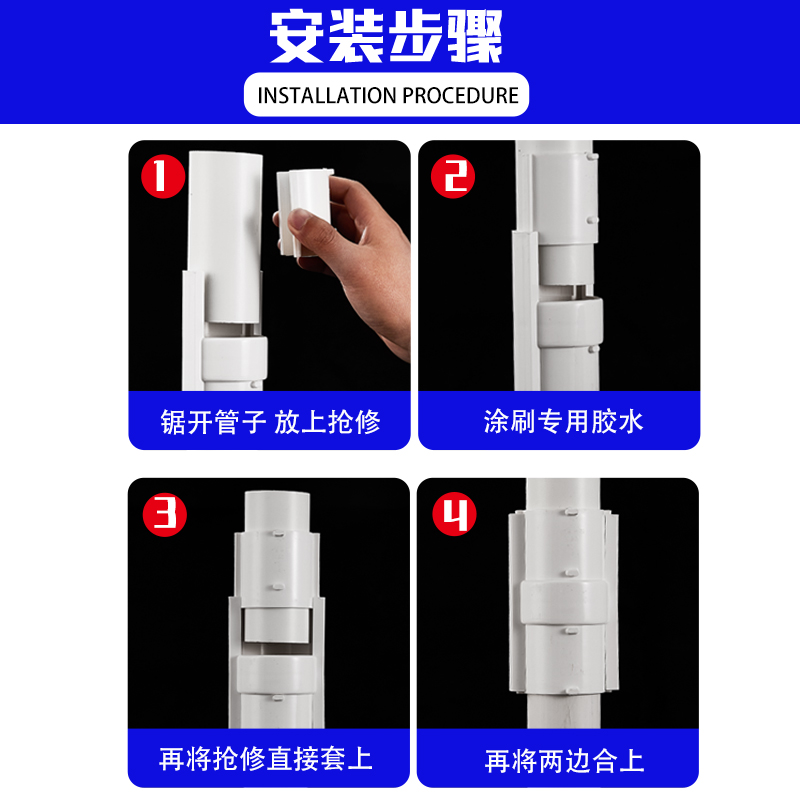 安装步骤
INSTALLATION PROCEDURE

1
锯开管子 放上抢修

2
涂刷专用胶水

3
再将抢修直接套上

4
再将两边合上