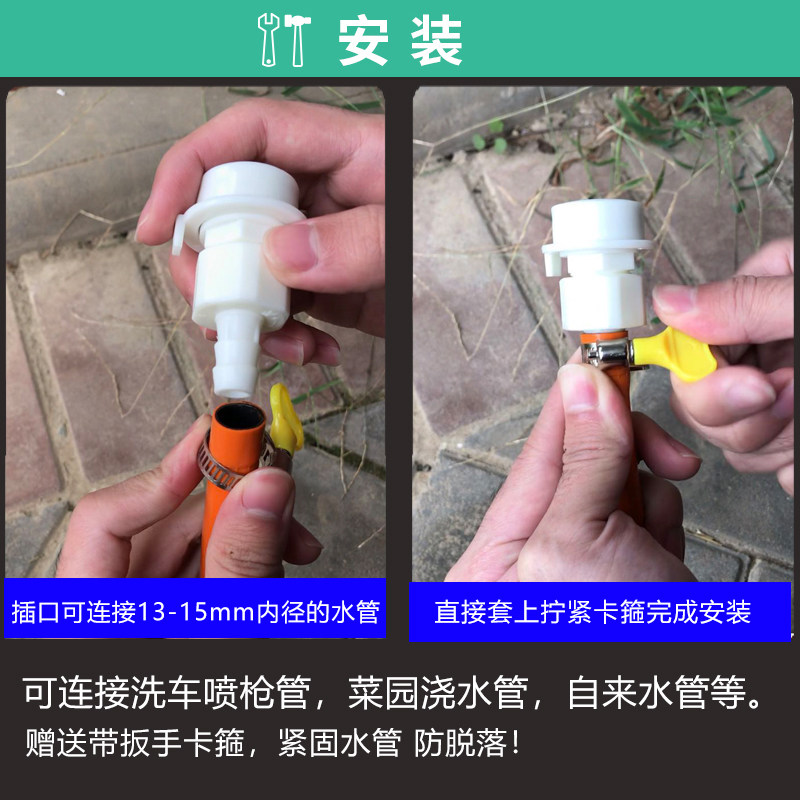 安装

插口可连接13-15mm内径的水管

直接套上拧紧卡箍完成安装

可连接洗车喷枪管，菜园浇水管，自来水管等。
赠送带扳手卡箍，紧固水管 防脱落！