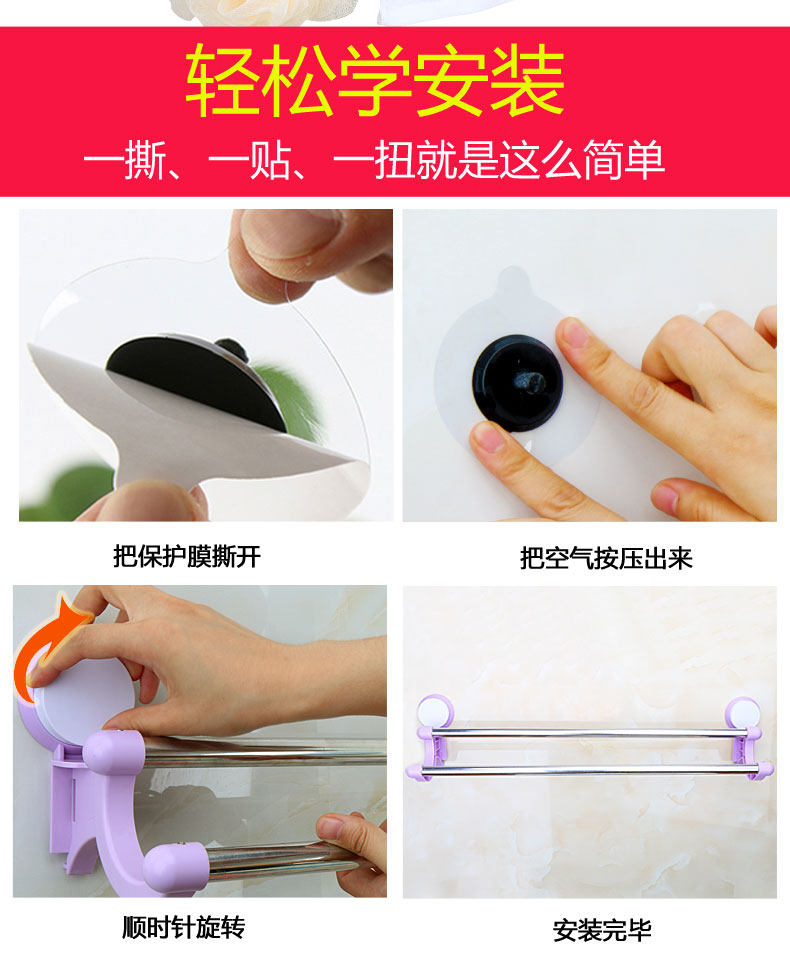 轻松学安装

一撕、一贴、一扭就是这么简单

把保护膜撕开

把空气按压出来

顺时针旋转

安装完毕