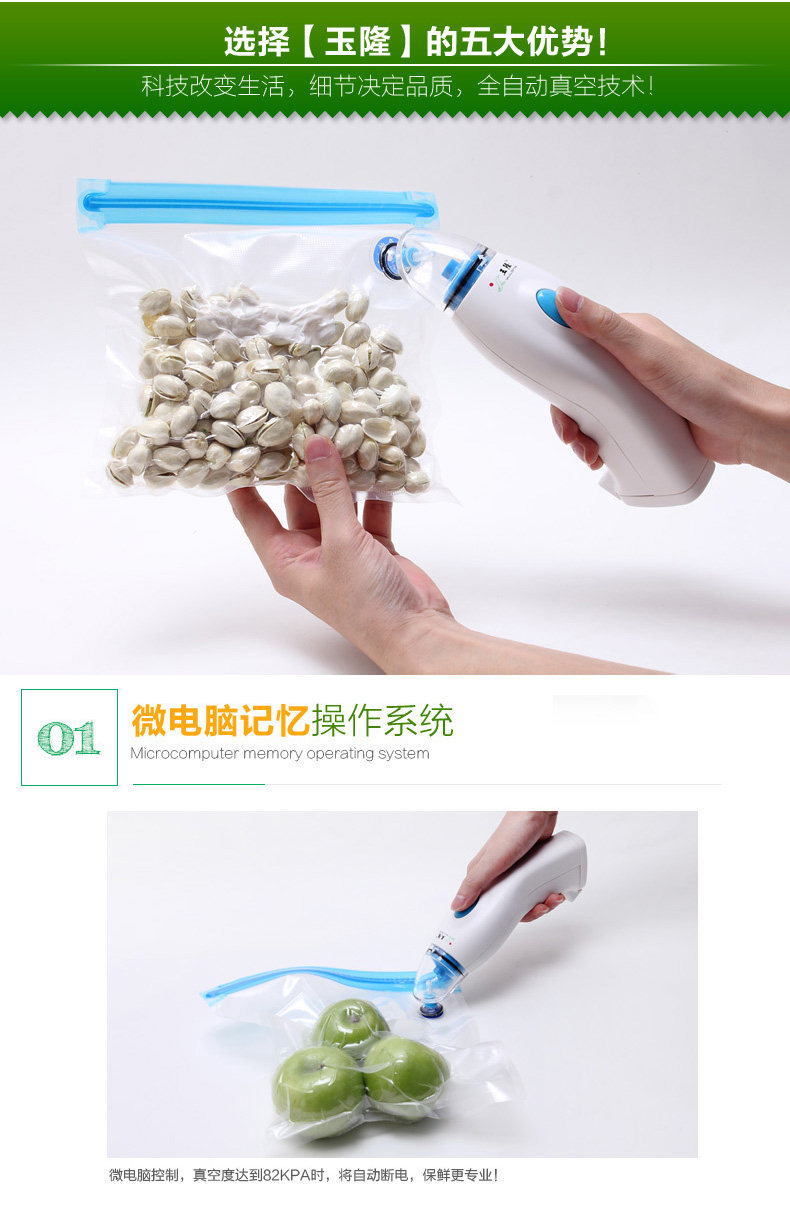 选择【玉隆】的五大优势!
科技改变生活，细节决定品质，全自动真空技术!

01
微电脑记忆操作系统
Microcomputer memory operating system

微电脑控制，真空度达到82KPA时，将自动断电，保鲜更专业!