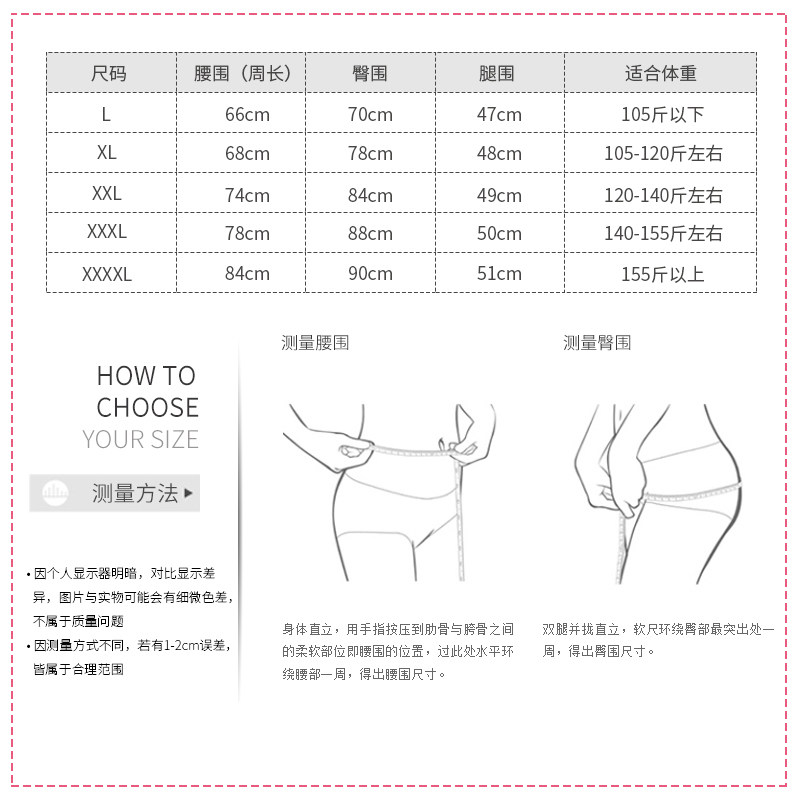 | 尺码 | 腰围（周长） | 臀围 | 腿围 | 适合体重 |
|---|---|---|---|---|
| L | 66cm | 70cm | 47cm | 105斤以下 |
| XL | 68cm | 78cm | 48cm | 105-120斤左右 |
| XXL | 74cm | 84cm | 49cm | 120-140斤左右 |
| XXXL | 78cm | 88cm | 50cm | 140-155斤左右 |
| XXXXL | 84cm | 90cm | 51cm | 155斤以上 |

HOW TO CHOOSE YOUR SIZE

测量方法

• 因个人显示器明暗，对比显示差异，图片与实物可能会有细微色差，不属于质量问题
• 因测量方式不同，若有1-2cm误差，皆属于合理范围

测量腰围

身体直立，用手指按压到肋骨与胯骨之间的柔软部位即腰围的位置，过此处水平环绕腰部一周，得出腰围尺寸。

测量臀围

双腿并拢直立，软尺环绕臀部最突出处一周，得出臀围尺寸。