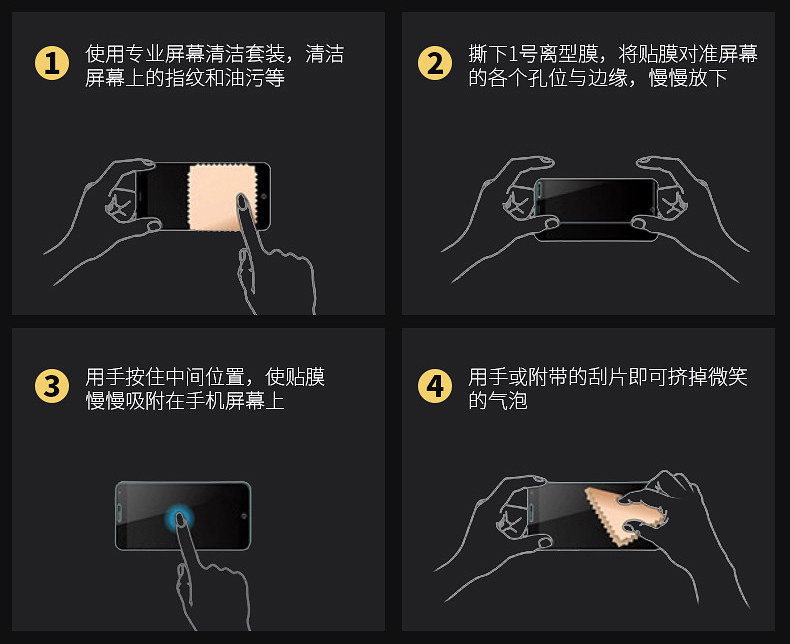 1 使用专业屏幕清洁套装，清洁屏幕上的指纹和油污等

2 撕下1号离型膜，将贴膜对准屏幕的各个孔位与边缘，慢慢放下

3 用手按住中间位置，使贴膜慢慢吸附在手机屏幕上

4 用手或附带的刮片即可挤掉微笑的气泡