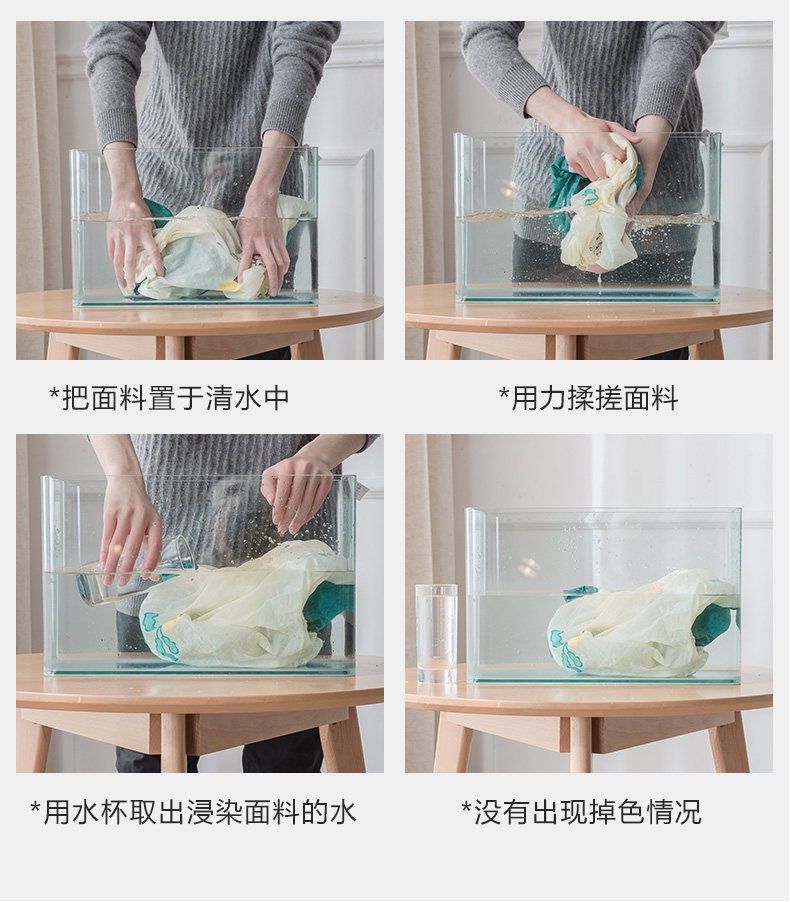 *把面料置于清水中

*用力揉搓面料

*用水杯取出浸染面料的水

*没有出现掉色情况