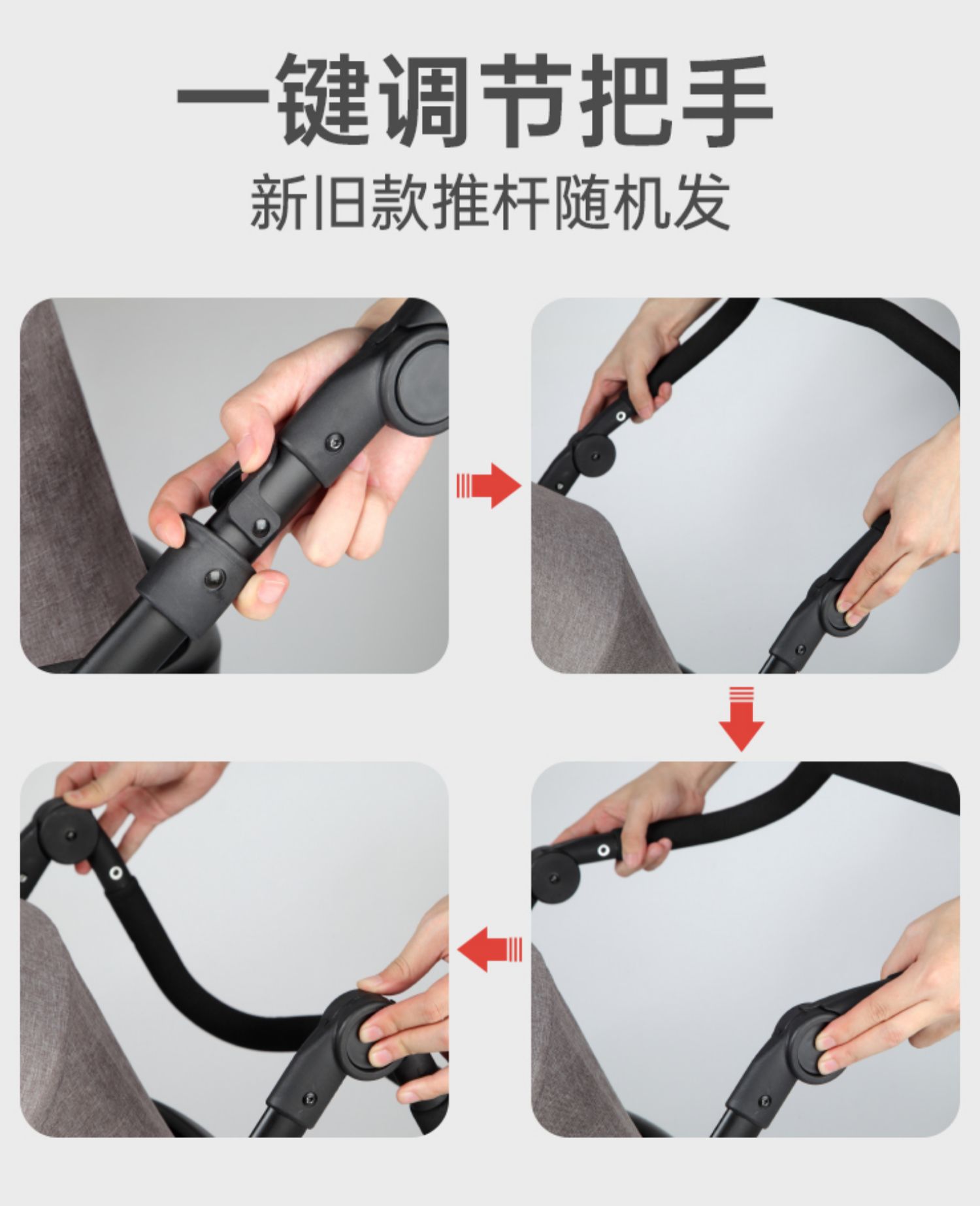 一键调节把手

新旧款推杆随机发