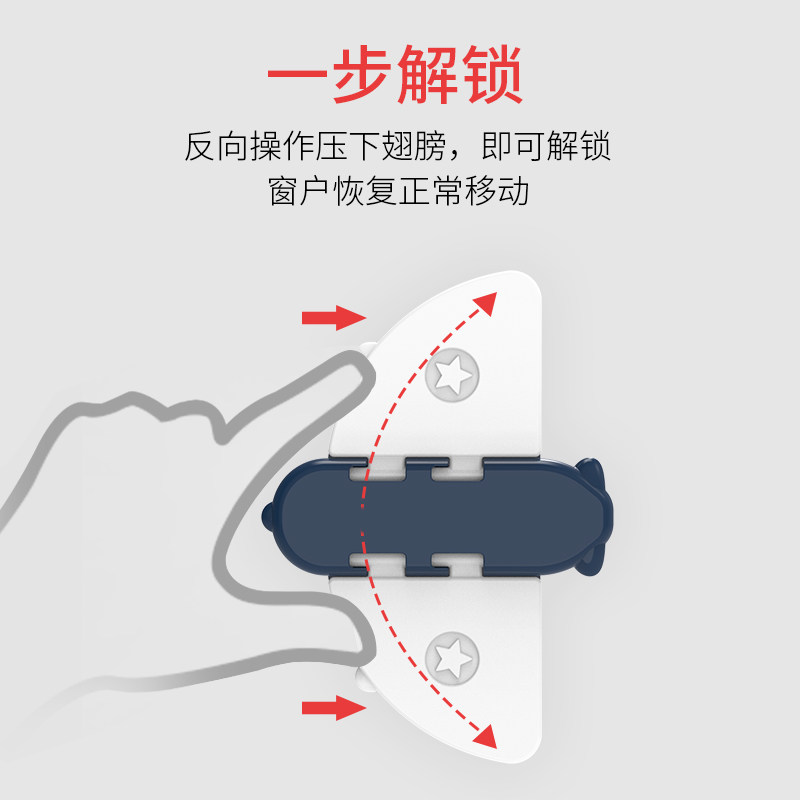 一步解锁

反向操作压下翅膀，即可解锁
窗户恢复正常移动