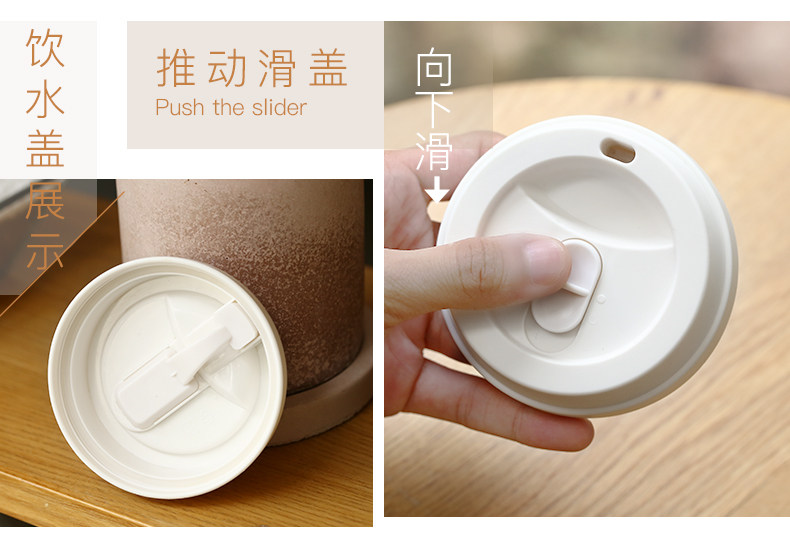 饮水盖展示

推动滑盖
Push the slider

向下滑