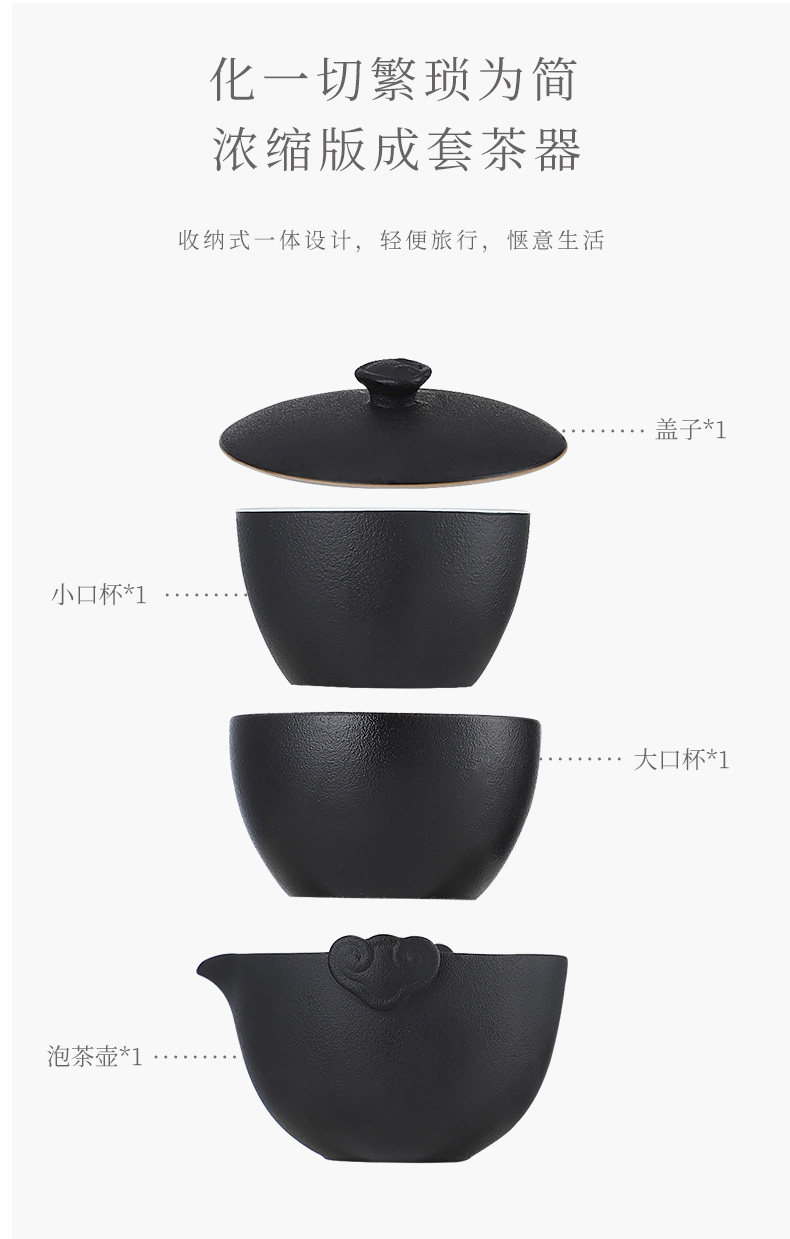 化一切繁琐为简
浓缩版成套茶器

收纳式一体设计，轻便旅行，惬意生活

盖子*1

小口杯*1

大口杯*1

泡茶壶*1