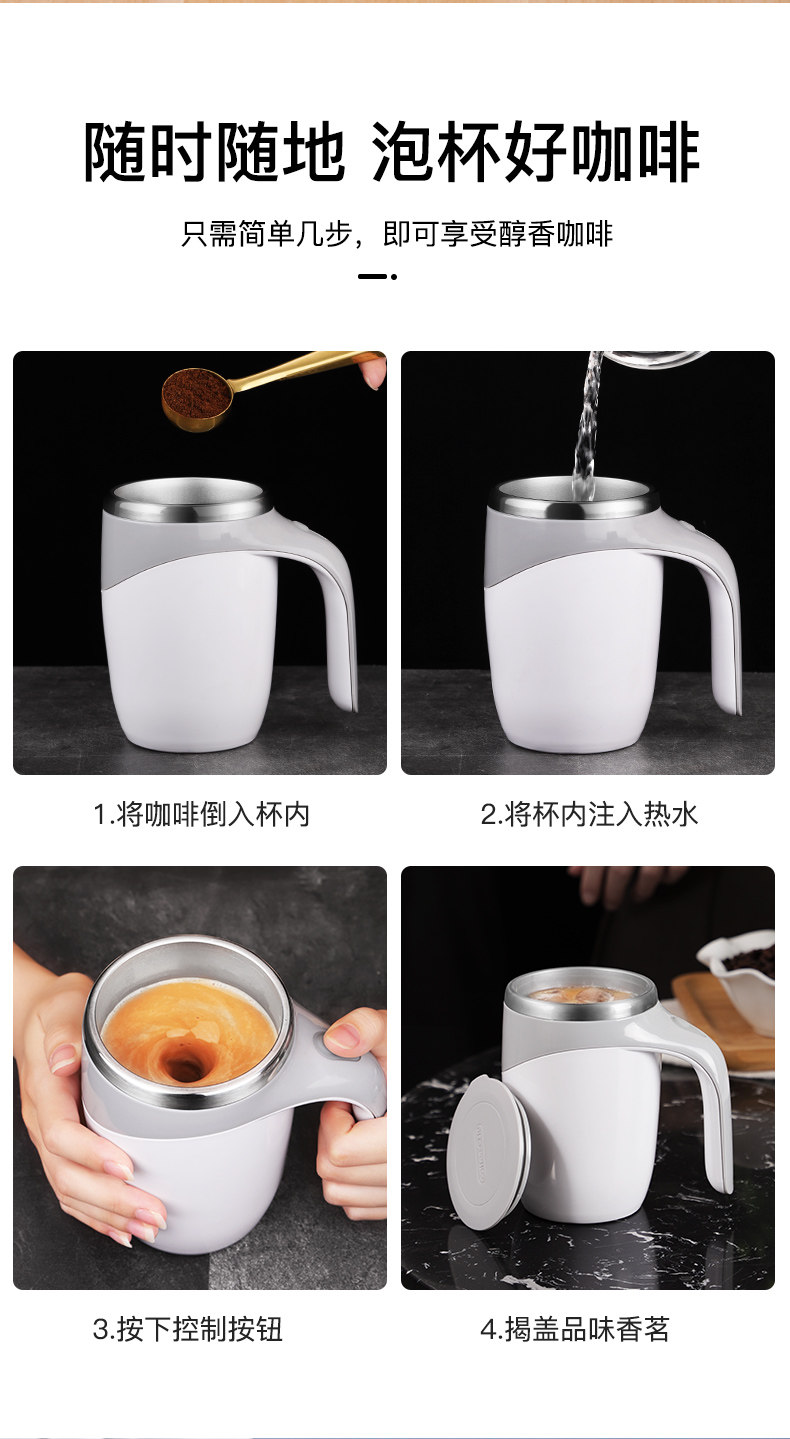 随时随地 泡杯好咖啡

只需简单几步，即可享受醇香咖啡

1.将咖啡倒入杯内

2.将杯内注入热水

3.按下控制按钮

4.揭盖品味香茗