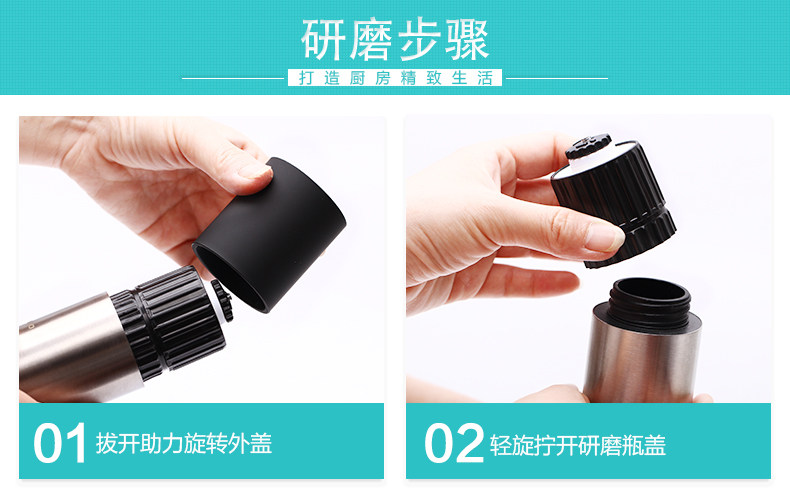 研磨步骤

打造厨房精致生活

01 拔开助力旋转外盖

02 轻旋拧开研磨瓶盖