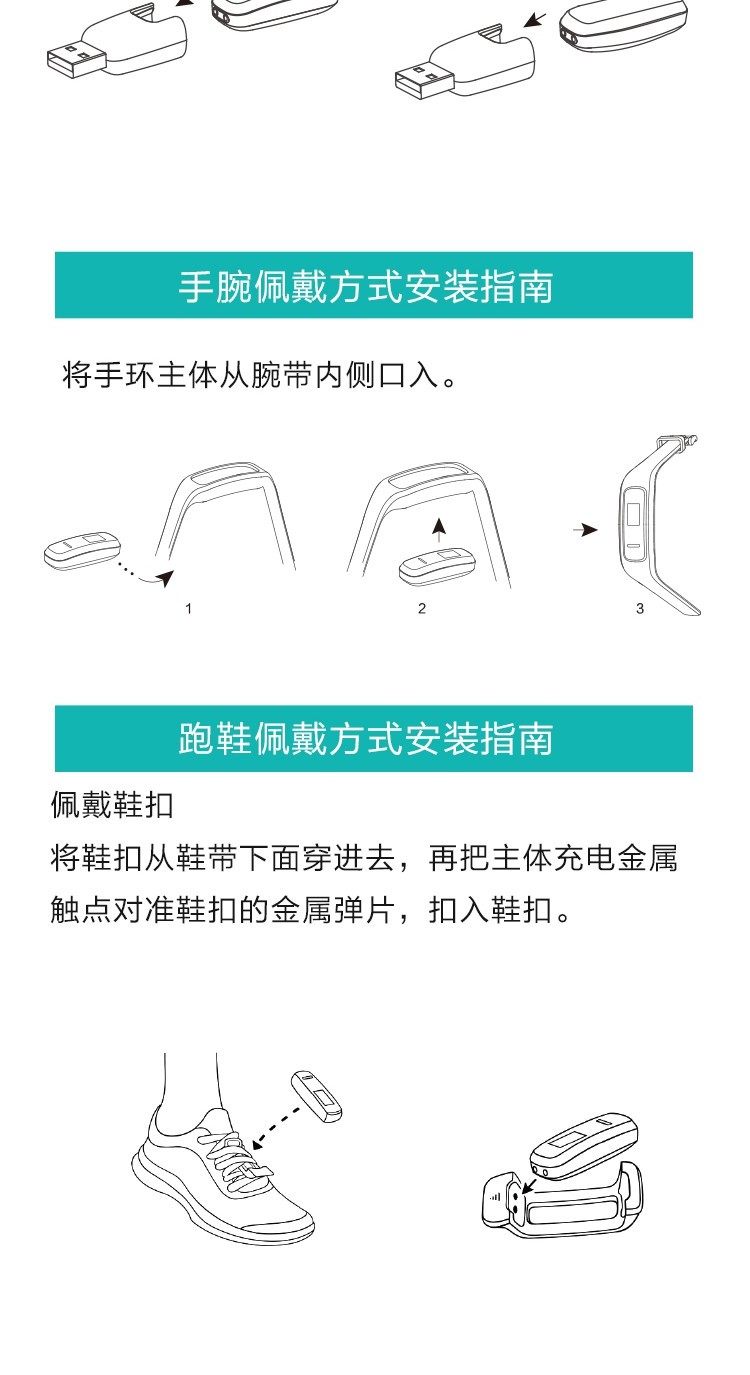 手腕佩戴方式安装指南

将手环主体从腕带内侧口入。

1

2

3

跑鞋佩戴方式安装指南

佩戴鞋扣

将鞋扣从鞋带下面穿进去，再把主体充电金属触点对准鞋扣的金属弹片，扣入鞋扣。