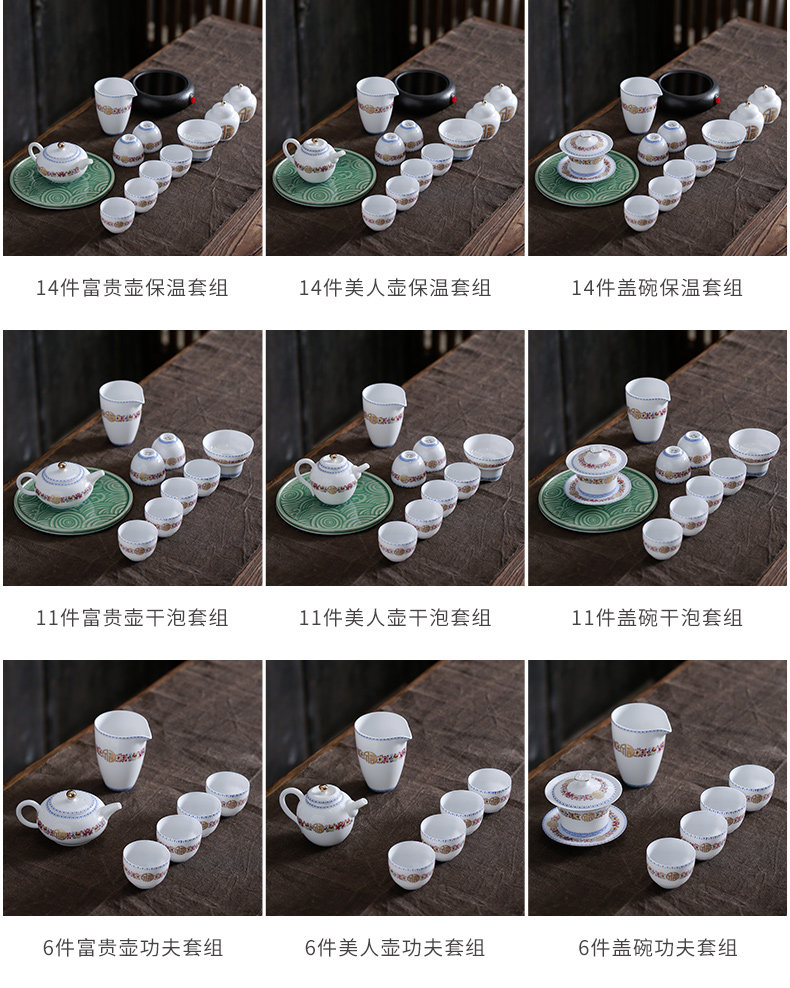 14件富贵壶保温套组

14件美人壶保温套组

14件盖碗保温套组

11件富贵壶干泡套组

11件美人壶干泡套组

11件盖碗干泡套组

6件富贵壶功夫套组

6件美人壶功夫套组

6件盖碗功夫套组