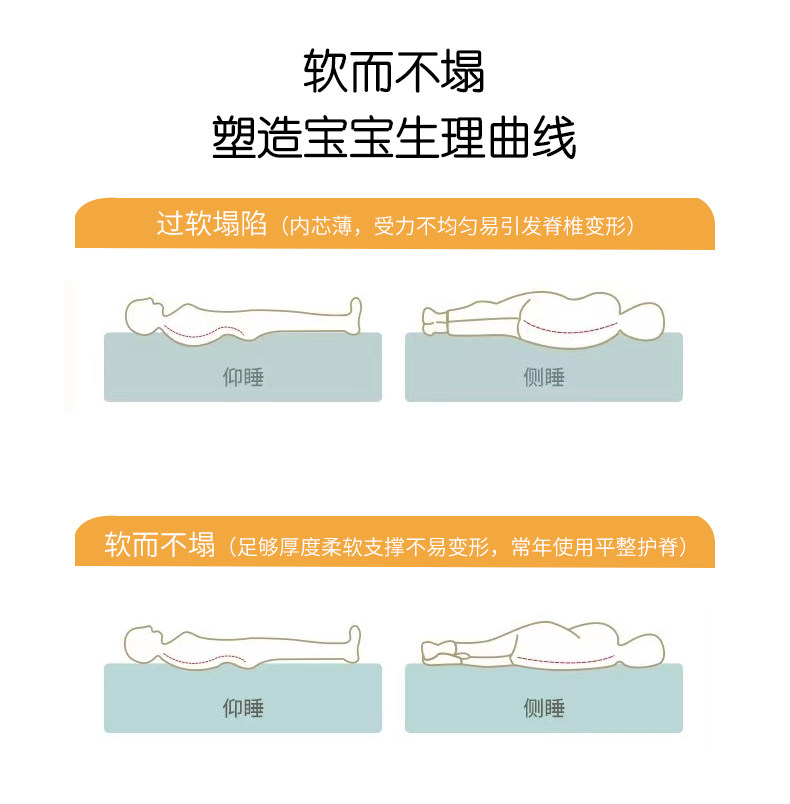 软而不塌
塑造宝宝生理曲线

过软塌陷（内芯薄，受力不均匀易引发脊椎变形）

仰睡

侧睡

软而不塌（足够厚度柔软支撑不易变形，常年使用平整护脊）

仰睡

侧睡