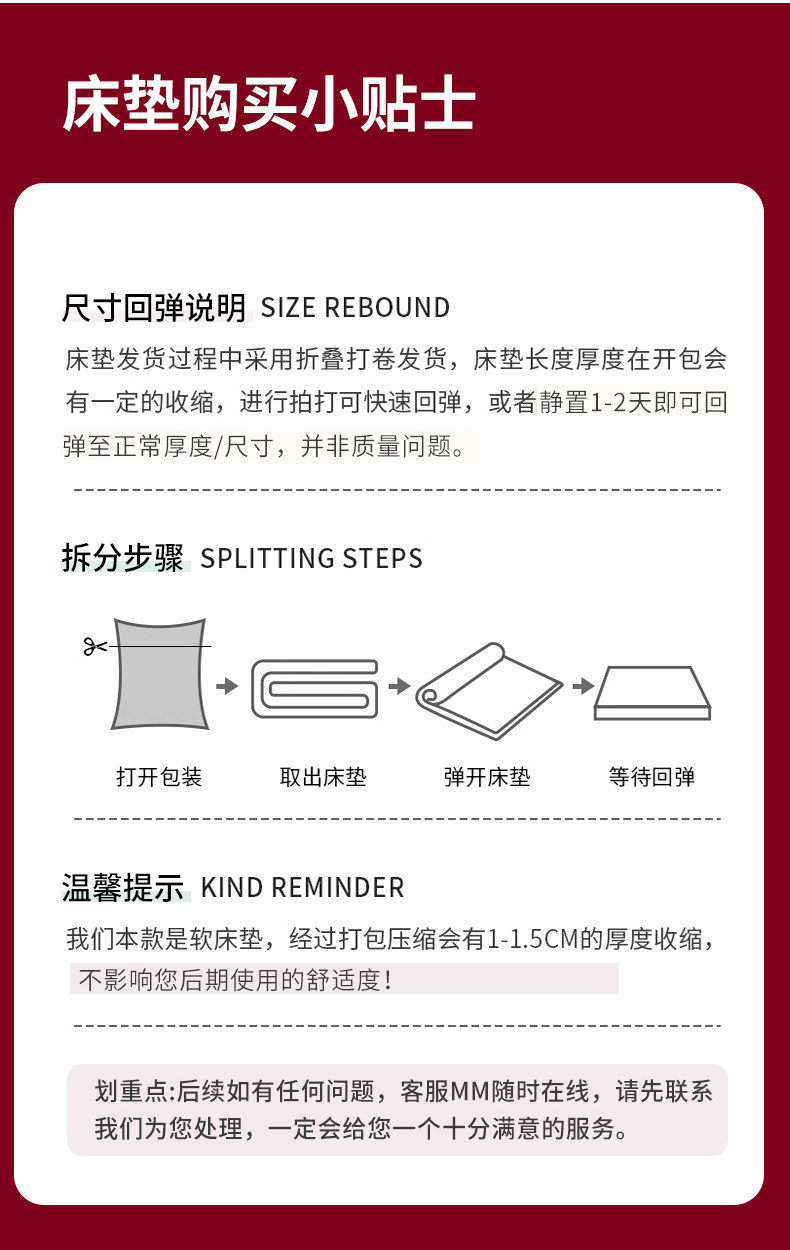 床垫购买小贴士

尺寸回弹说明 SIZE REBOUND

床垫发货过程中采用折叠打卷发货，床垫长度厚度在开包会有一定的收缩，进行拍打可快速回弹，或者静置1-2天即可回弹至正常厚度/尺寸，并非质量问题。

拆分步骤 SPLITTING STEPS

打开包装　取出床垫　弹开床垫　等待回弹

温馨提示 KIND REMINDER

我们本款是软床垫，经过打包压缩会有1-1.5CM的厚度收缩，不影响您后期使用的舒适度！

划重点:后续如有任何问题，客服MM随时在线，请先联系我们为您处理，一定会给您一个十分满意的服务。