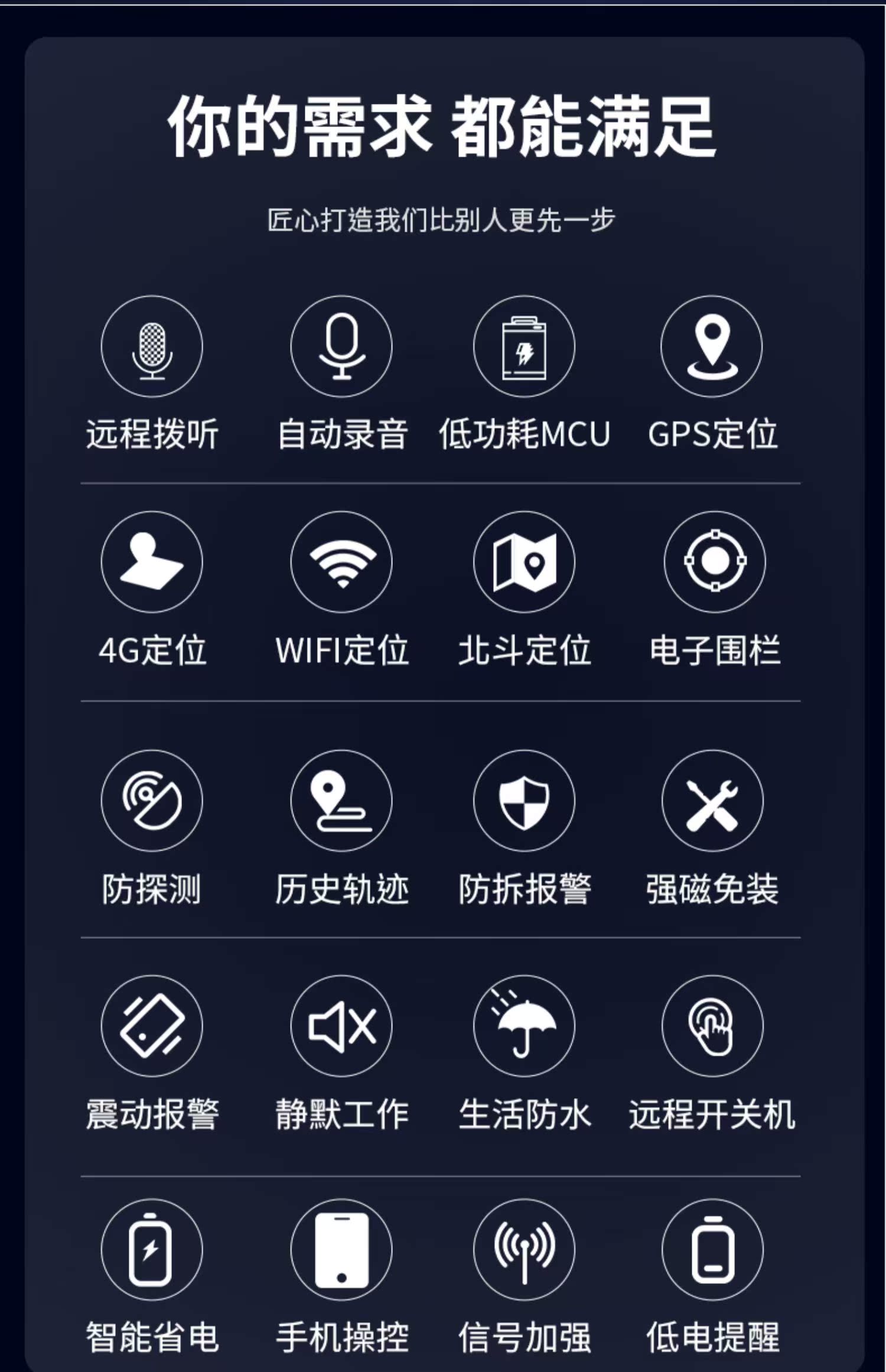 你的需求 都能满足

匠心打造我们比别人更先一步

远程拨听 自动录音 低功耗MCU GPS定位

4G定位 WIFI定位 北斗定位 电子围栏

防探测 历史轨迹 防拆报警 强磁免装

震动报警 静默工作 生活防水 远程开关机

智能省电 手机操控 信号加强 低电提醒