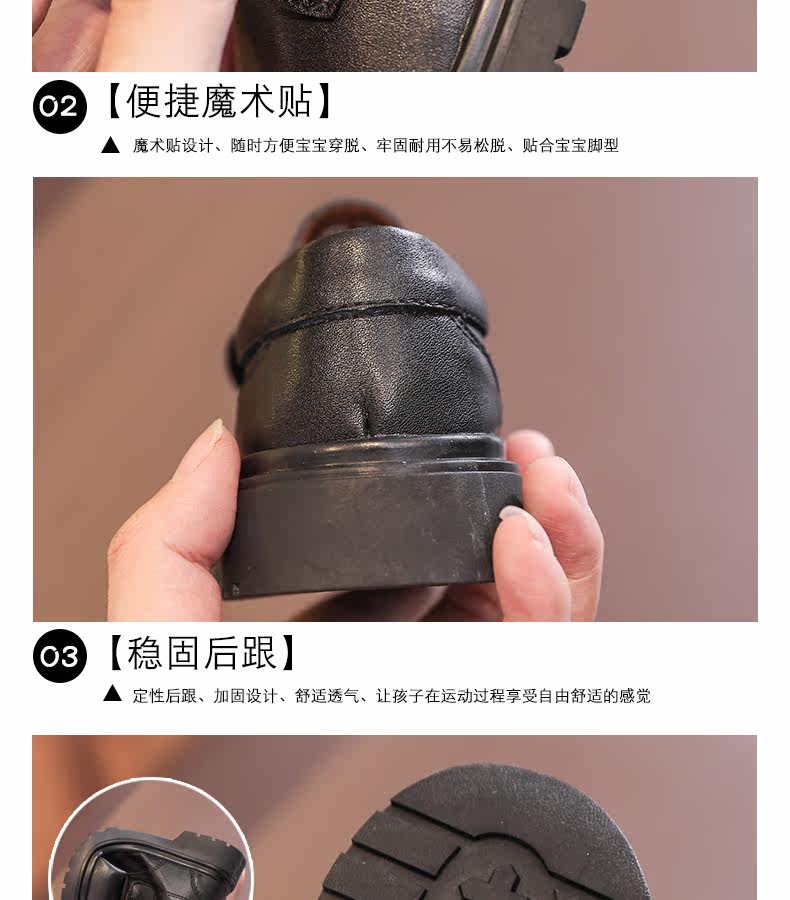 02 【便捷魔术贴】

▲ 魔术贴设计、随时方便宝宝穿脱、牢固耐用不易松脱、贴合宝宝脚型

03 【稳固后跟】

▲ 定性后跟、加固设计、舒适透气、让孩子在运动过程享受自由舒适的感觉