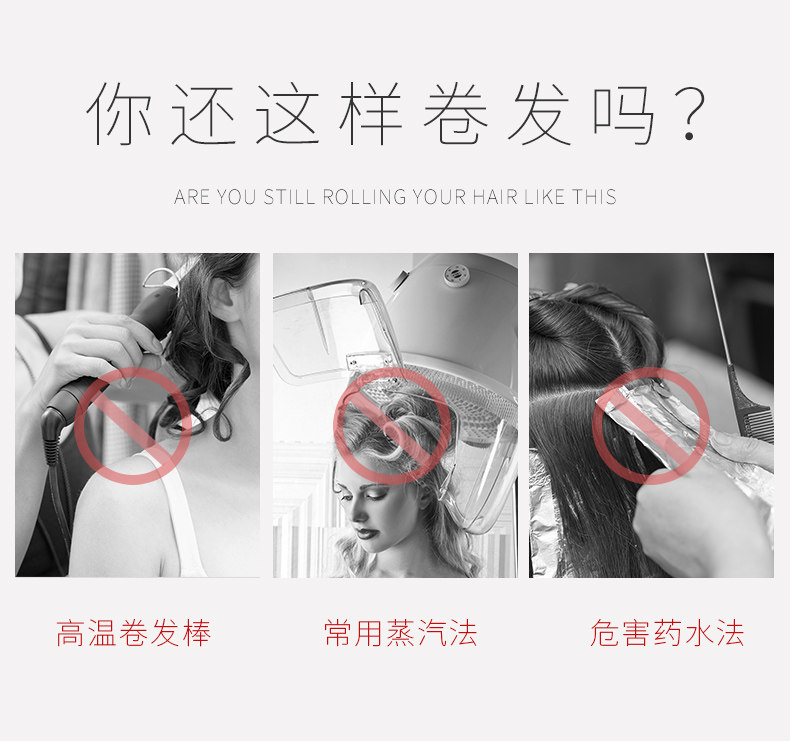 你还这样卷发吗？

ARE YOU STILL ROLLING YOUR HAIR LIKE THIS

高温卷发棒

常用蒸汽法

危害药水法