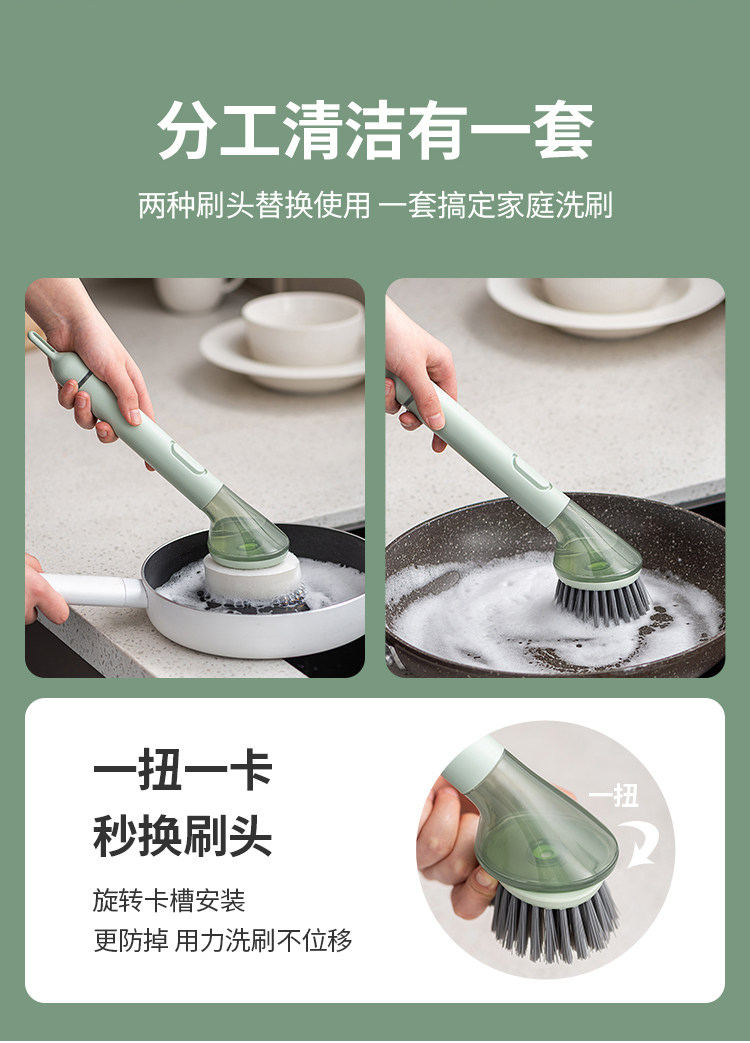 分工清洁有一套

两种刷头替换使用 一套搞定家庭洗刷

一扭一卡
秒换刷头

旋转卡槽安装
更防掉 用力洗刷不位移

一扭