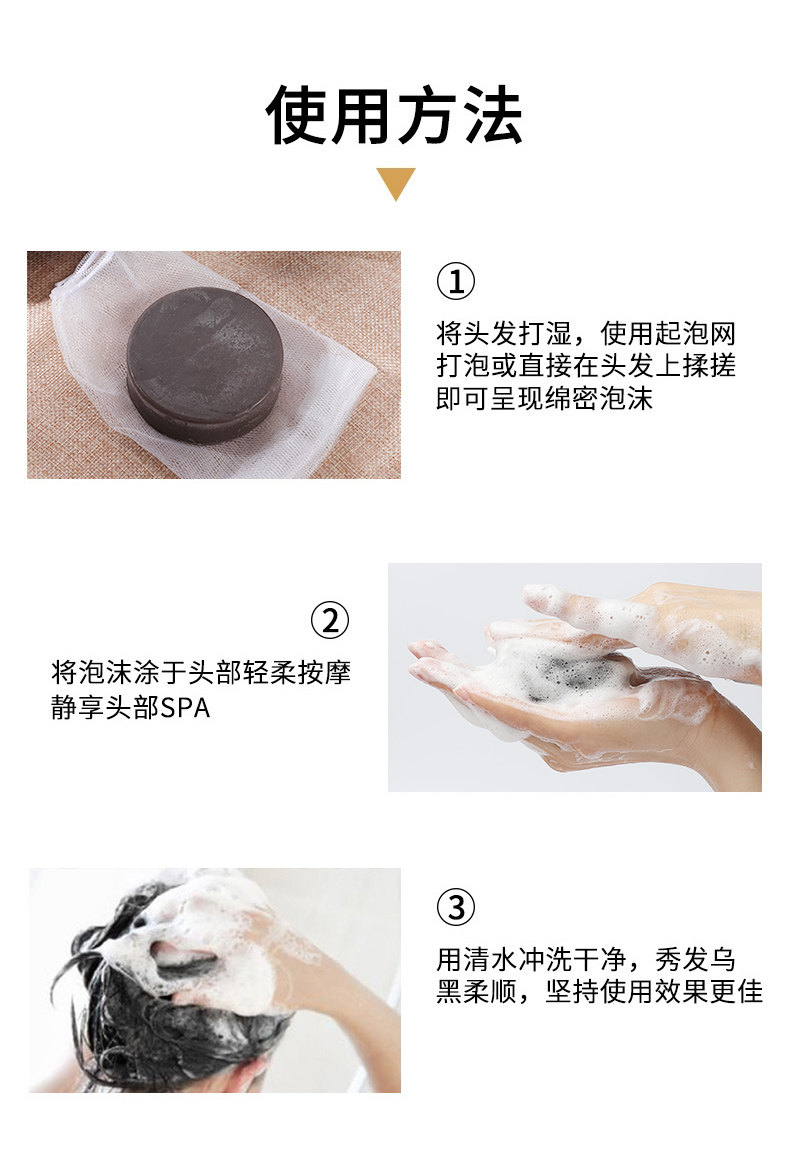 使用方法

①
将头发打湿，使用起泡网打泡或直接在头发上揉搓即可呈现绵密泡沫

②
将泡沫涂于头部轻柔按摩静享头部SPA

③
用清水冲洗干净，秀发乌黑柔顺，坚持使用效果更佳